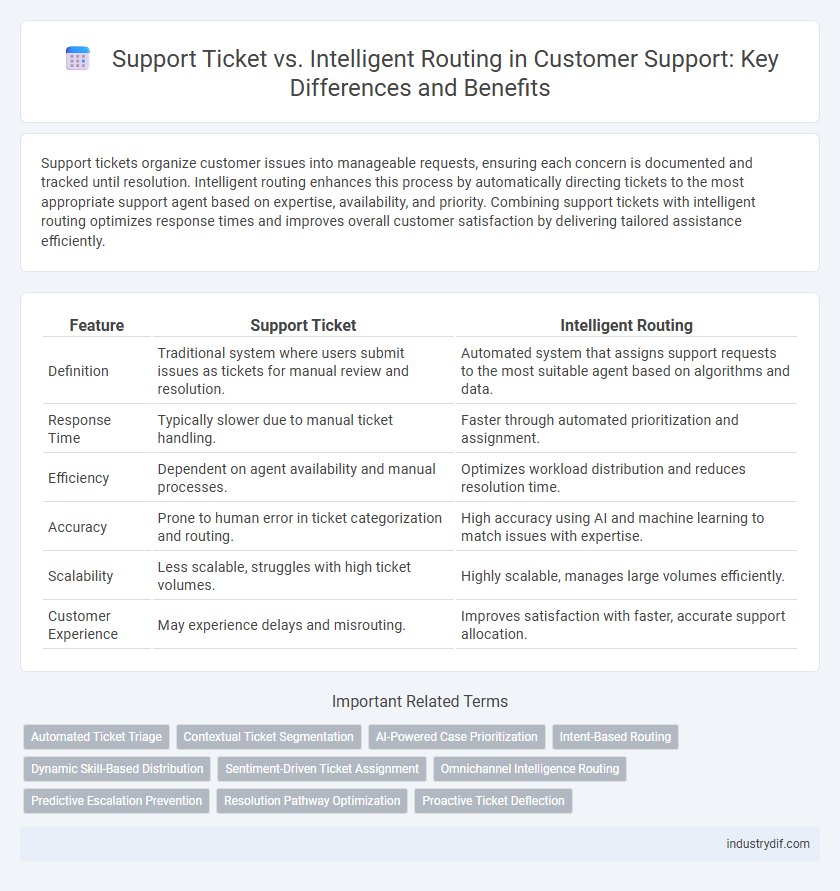 Support Ticket vs. Intelligent Routing in Customer Support: Key Differences and Benefits

Support tickets organize customer issues into manageable requests, ensuring each concern is documented and tracked until resolution. Intelligent routing enhances this process by automatically directing tickets to the most appropriate support agent based on expertise, availability, and priority. Combining support tickets with intelligent routing optimizes response times and improves overall customer satisfaction by delivering tailored assistance efficiently.

| Feature | Support Ticket | Intelligent Routing |
|---|---|---|
| Definition | Traditional system where users submit issues as tickets for manual review and resolution. | Automated system that assigns support requests to the most suitable agent based on algorithms and data. |
| Response Time | Typically slower due to manual ticket handling. | Faster through automated prioritization and assignment. |
| Efficiency | Dependent on agent availability and manual processes. | Optimizes workload distribution and reduces resolution time. |
| Accuracy | Prone to human error in ticket categorization and routing. | High accuracy using AI and machine learning to match issues with expertise. |
| Scalability | Less scalable, struggles with high ticket volumes. | Highly scalable, manages large volumes efficiently. |
| Customer Experience | May experience delays and misrouting. | Improves satisfaction with faster, accurate support allocation. |

Important Related Terms

Automated Ticket Triage
Contextual Ticket Segmentation
AI-Powered Case Prioritization
Intent-Based Routing
Dynamic Skill-Based Distribution
Sentiment-Driven Ticket Assignment
Omnichannel Intelligence Routing
Predictive Escalation Prevention
Resolution Pathway Optimization
Proactive Ticket Deflection

industrydif.com