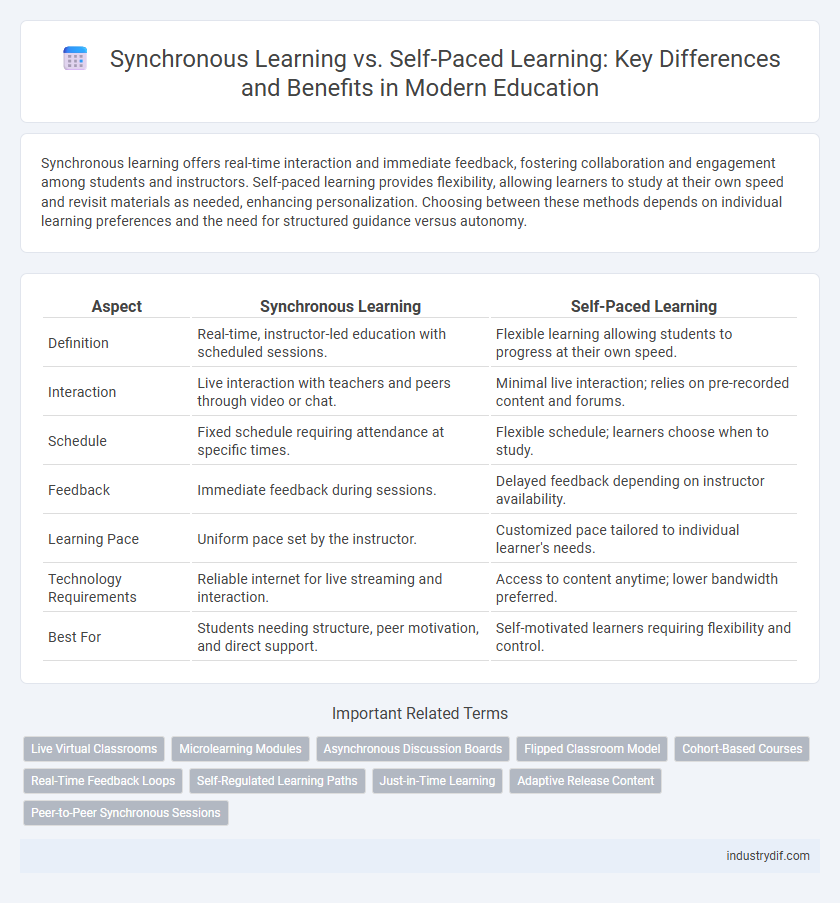 Synchronous Learning vs. Self-Paced Learning: Key Differences and Benefits in Modern Education

Synchronous learning offers real-time interaction and immediate feedback, fostering collaboration and engagement among students and instructors. Self-paced learning provides flexibility, allowing learners to study at their own speed and revisit materials as needed, enhancing personalization. Choosing between these methods depends on individual learning preferences and the need for structured guidance versus autonomy.

| Aspect | Synchronous Learning | Self-Paced Learning |
|---|---|---|
| Definition | Real-time, instructor-led education with scheduled sessions. | Flexible learning allowing students to progress at their own speed. |
| Interaction | Live interaction with teachers and peers through video or chat. | Minimal live interaction; relies on pre-recorded content and forums. |
| Schedule | Fixed schedule requiring attendance at specific times. | Flexible schedule; learners choose when to study. |
| Feedback | Immediate feedback during sessions. | Delayed feedback depending on instructor availability. |
| Learning Pace | Uniform pace set by the instructor. | Customized pace tailored to individual learner's needs. |
| Technology Requirements | Reliable internet for live streaming and interaction. | Access to content anytime; lower bandwidth preferred. |
| Best For | Students needing structure, peer motivation, and direct support. | Self-motivated learners requiring flexibility and control. |

Important Related Terms

Live Virtual Classrooms
Microlearning Modules
Asynchronous Discussion Boards
Flipped Classroom Model
Cohort-Based Courses
Real-Time Feedback Loops
Self-Regulated Learning Paths
Just-in-Time Learning
Adaptive Release Content
Peer-to-Peer Synchronous Sessions

industrydif.com