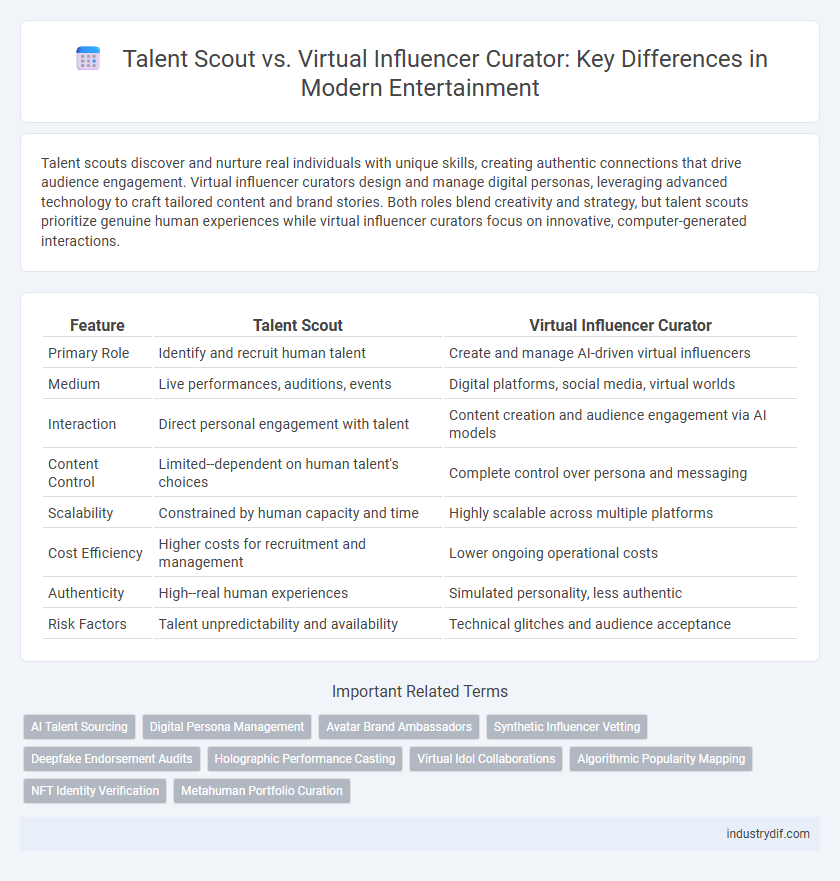 Talent Scout vs. Virtual Influencer Curator: Key Differences in Modern Entertainment

Talent scouts discover and nurture real individuals with unique skills, creating authentic connections that drive audience engagement. Virtual influencer curators design and manage digital personas, leveraging advanced technology to craft tailored content and brand stories. Both roles blend creativity and strategy, but talent scouts prioritize genuine human experiences while virtual influencer curators focus on innovative, computer-generated interactions.

| Feature | Talent Scout | Virtual Influencer Curator |
|---|---|---|
| Primary Role | Identify and recruit human talent | Create and manage AI-driven virtual influencers |
| Medium | Live performances, auditions, events | Digital platforms, social media, virtual worlds |
| Interaction | Direct personal engagement with talent | Content creation and audience engagement via AI models |
| Content Control | Limited--dependent on human talent's choices | Complete control over persona and messaging |
| Scalability | Constrained by human capacity and time | Highly scalable across multiple platforms |
| Cost Efficiency | Higher costs for recruitment and management | Lower ongoing operational costs |
| Authenticity | High--real human experiences | Simulated personality, less authentic |
| Risk Factors | Talent unpredictability and availability | Technical glitches and audience acceptance |

Important Related Terms

AI Talent Sourcing
Digital Persona Management
Avatar Brand Ambassadors
Synthetic Influencer Vetting
Deepfake Endorsement Audits
Holographic Performance Casting
Virtual Idol Collaborations
Algorithmic Popularity Mapping
NFT Identity Verification
Metahuman Portfolio Curation

industrydif.com