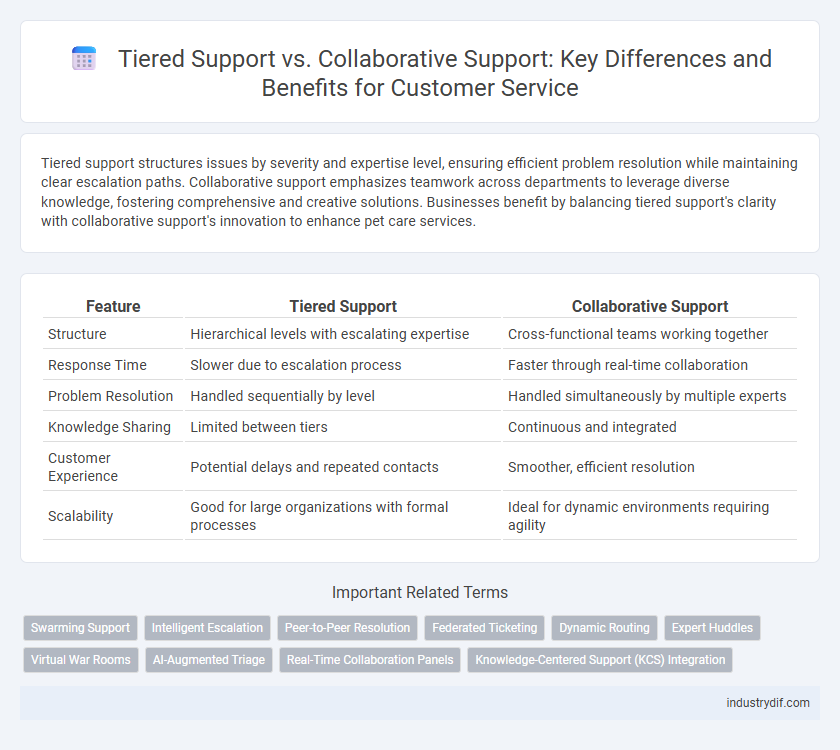 Tiered Support vs. Collaborative Support: Key Differences and Benefits for Customer Service

Tiered support structures issues by severity and expertise level, ensuring efficient problem resolution while maintaining clear escalation paths. Collaborative support emphasizes teamwork across departments to leverage diverse knowledge, fostering comprehensive and creative solutions. Businesses benefit by balancing tiered support's clarity with collaborative support's innovation to enhance pet care services.

| Feature | Tiered Support | Collaborative Support |
|---|---|---|
| Structure | Hierarchical levels with escalating expertise | Cross-functional teams working together |
| Response Time | Slower due to escalation process | Faster through real-time collaboration |
| Problem Resolution | Handled sequentially by level | Handled simultaneously by multiple experts |
| Knowledge Sharing | Limited between tiers | Continuous and integrated |
| Customer Experience | Potential delays and repeated contacts | Smoother, efficient resolution |
| Scalability | Good for large organizations with formal processes | Ideal for dynamic environments requiring agility |

Important Related Terms

Swarming Support
Intelligent Escalation
Peer-to-Peer Resolution
Federated Ticketing
Dynamic Routing
Expert Huddles
Virtual War Rooms
AI-Augmented Triage
Real-Time Collaboration Panels
Knowledge-Centered Support (KCS) Integration

industrydif.com