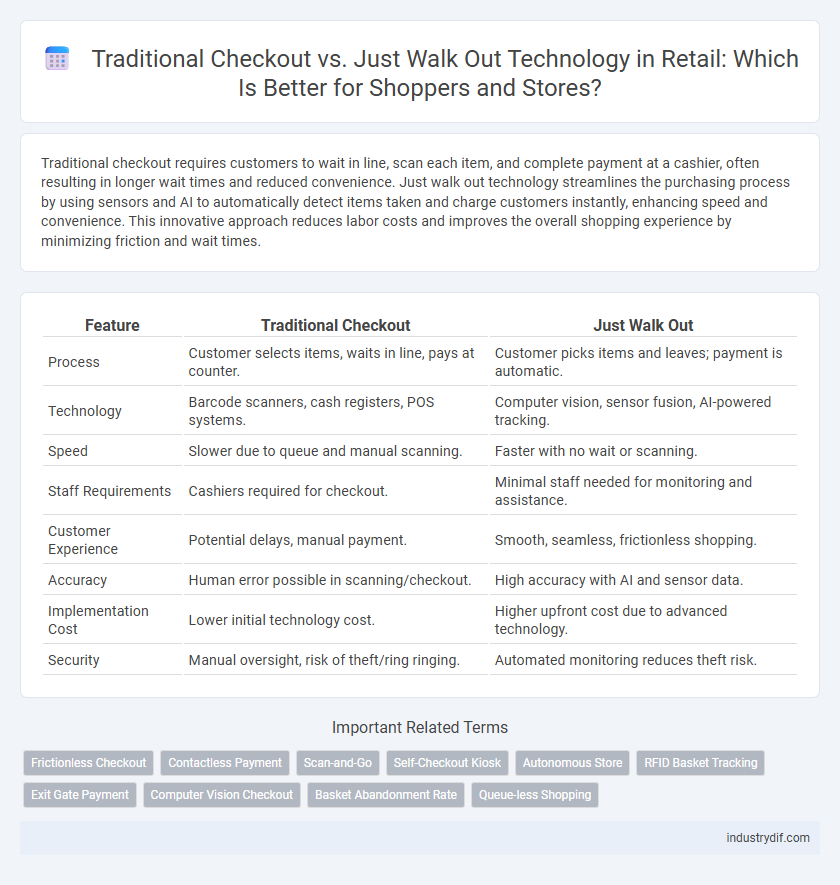 Traditional Checkout vs. Just Walk Out Technology in Retail: Which Is Better for Shoppers and Stores?

Traditional checkout requires customers to wait in line, scan each item, and complete payment at a cashier, often resulting in longer wait times and reduced convenience. Just walk out technology streamlines the purchasing process by using sensors and AI to automatically detect items taken and charge customers instantly, enhancing speed and convenience. This innovative approach reduces labor costs and improves the overall shopping experience by minimizing friction and wait times.

| Feature | Traditional Checkout | Just Walk Out |
|---|---|---|
| Process | Customer selects items, waits in line, pays at counter. | Customer picks items and leaves; payment is automatic. |
| Technology | Barcode scanners, cash registers, POS systems. | Computer vision, sensor fusion, AI-powered tracking. |
| Speed | Slower due to queue and manual scanning. | Faster with no wait or scanning. |
| Staff Requirements | Cashiers required for checkout. | Minimal staff needed for monitoring and assistance. |
| Customer Experience | Potential delays, manual payment. | Smooth, seamless, frictionless shopping. |
| Accuracy | Human error possible in scanning/checkout. | High accuracy with AI and sensor data. |
| Implementation Cost | Lower initial technology cost. | Higher upfront cost due to advanced technology. |
| Security | Manual oversight, risk of theft/ring ringing. | Automated monitoring reduces theft risk. |

Important Related Terms

Frictionless Checkout
Contactless Payment
Scan-and-Go
Self-Checkout Kiosk
Autonomous Store
RFID Basket Tracking
Exit Gate Payment
Computer Vision Checkout
Basket Abandonment Rate
Queue-less Shopping

industrydif.com