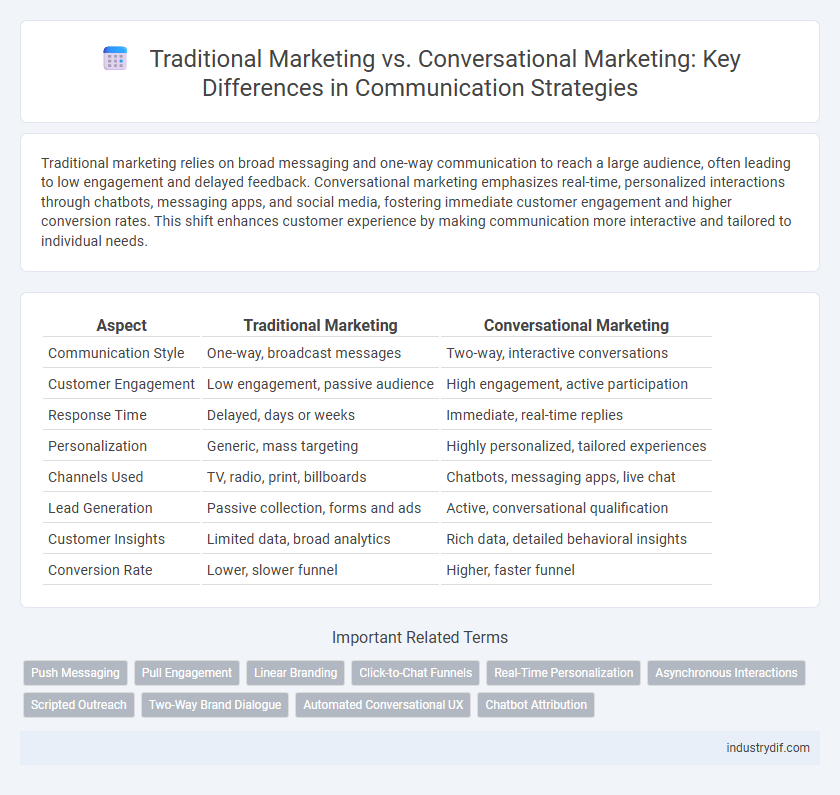 Traditional Marketing vs. Conversational Marketing: Key Differences in Communication Strategies

Traditional marketing relies on broad messaging and one-way communication to reach a large audience, often leading to low engagement and delayed feedback. Conversational marketing emphasizes real-time, personalized interactions through chatbots, messaging apps, and social media, fostering immediate customer engagement and higher conversion rates. This shift enhances customer experience by making communication more interactive and tailored to individual needs.

| Aspect | Traditional Marketing | Conversational Marketing |
|---|---|---|
| Communication Style | One-way, broadcast messages | Two-way, interactive conversations |
| Customer Engagement | Low engagement, passive audience | High engagement, active participation |
| Response Time | Delayed, days or weeks | Immediate, real-time replies |
| Personalization | Generic, mass targeting | Highly personalized, tailored experiences |
| Channels Used | TV, radio, print, billboards | Chatbots, messaging apps, live chat |
| Lead Generation | Passive collection, forms and ads | Active, conversational qualification |
| Customer Insights | Limited data, broad analytics | Rich data, detailed behavioral insights |
| Conversion Rate | Lower, slower funnel | Higher, faster funnel |

Important Related Terms

Push Messaging
Pull Engagement
Linear Branding
Click-to-Chat Funnels
Real-Time Personalization
Asynchronous Interactions
Scripted Outreach
Two-Way Brand Dialogue
Automated Conversational UX
Chatbot Attribution

industrydif.com