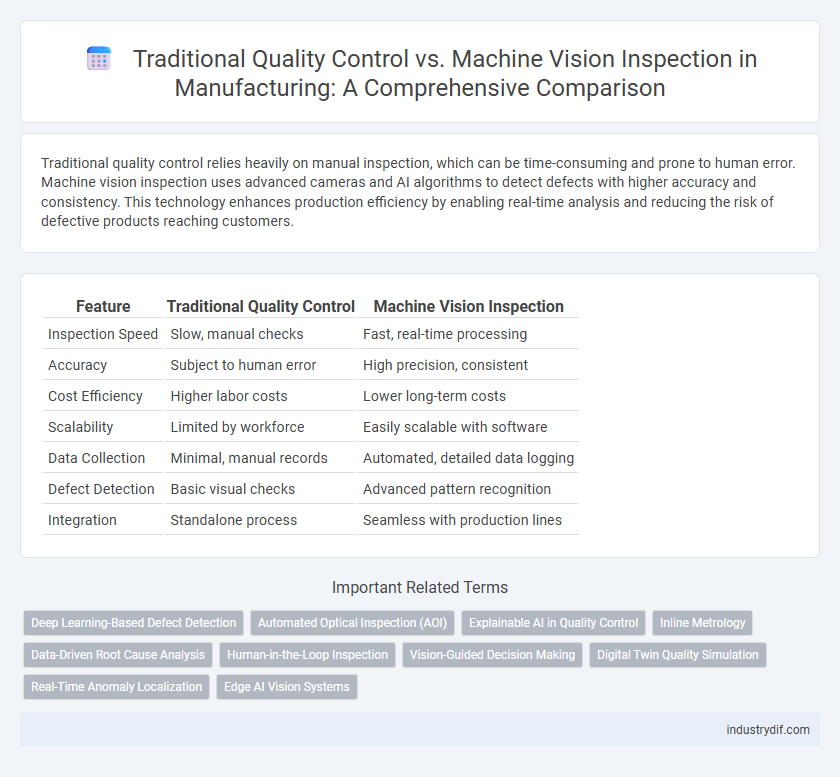 Traditional Quality Control vs. Machine Vision Inspection in Manufacturing: A Comprehensive Comparison

Traditional quality control relies heavily on manual inspection, which can be time-consuming and prone to human error. Machine vision inspection uses advanced cameras and AI algorithms to detect defects with higher accuracy and consistency. This technology enhances production efficiency by enabling real-time analysis and reducing the risk of defective products reaching customers.

| Feature | Traditional Quality Control | Machine Vision Inspection |
|---|---|---|
| Inspection Speed | Slow, manual checks | Fast, real-time processing |
| Accuracy | Subject to human error | High precision, consistent |
| Cost Efficiency | Higher labor costs | Lower long-term costs |
| Scalability | Limited by workforce | Easily scalable with software |
| Data Collection | Minimal, manual records | Automated, detailed data logging |
| Defect Detection | Basic visual checks | Advanced pattern recognition |
| Integration | Standalone process | Seamless with production lines |

Important Related Terms

Deep Learning-Based Defect Detection
Automated Optical Inspection (AOI)
Explainable AI in Quality Control
Inline Metrology
Data-Driven Root Cause Analysis
Human-in-the-Loop Inspection
Vision-Guided Decision Making
Digital Twin Quality Simulation
Real-Time Anomaly Localization
Edge AI Vision Systems

industrydif.com