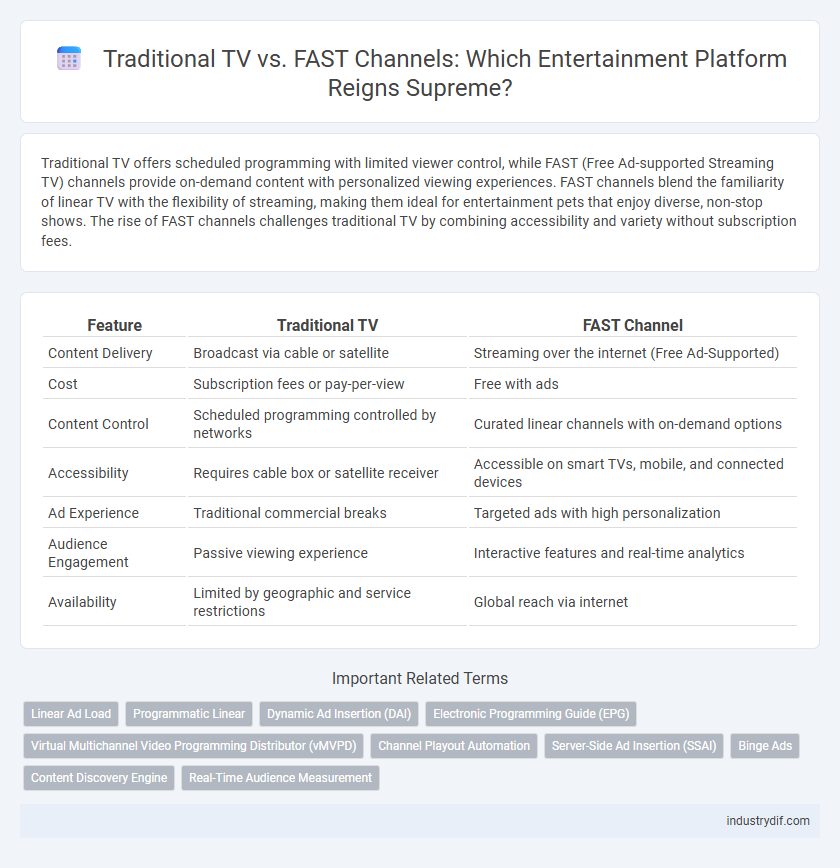 Traditional TV vs. FAST Channels: Which Entertainment Platform Reigns Supreme?

Traditional TV offers scheduled programming with limited viewer control, while FAST (Free Ad-supported Streaming TV) channels provide on-demand content with personalized viewing experiences. FAST channels blend the familiarity of linear TV with the flexibility of streaming, making them ideal for entertainment pets that enjoy diverse, non-stop shows. The rise of FAST channels challenges traditional TV by combining accessibility and variety without subscription fees.

| Feature | Traditional TV | FAST Channel |
|---|---|---|
| Content Delivery | Broadcast via cable or satellite | Streaming over the internet (Free Ad-Supported) |
| Cost | Subscription fees or pay-per-view | Free with ads |
| Content Control | Scheduled programming controlled by networks | Curated linear channels with on-demand options |
| Accessibility | Requires cable box or satellite receiver | Accessible on smart TVs, mobile, and connected devices |
| Ad Experience | Traditional commercial breaks | Targeted ads with high personalization |
| Audience Engagement | Passive viewing experience | Interactive features and real-time analytics |
| Availability | Limited by geographic and service restrictions | Global reach via internet |

Important Related Terms

Linear Ad Load
Programmatic Linear
Dynamic Ad Insertion (DAI)
Electronic Programming Guide (EPG)
Virtual Multichannel Video Programming Distributor (vMVPD)
Channel Playout Automation
Server-Side Ad Insertion (SSAI)
Binge Ads
Content Discovery Engine
Real-Time Audience Measurement

industrydif.com