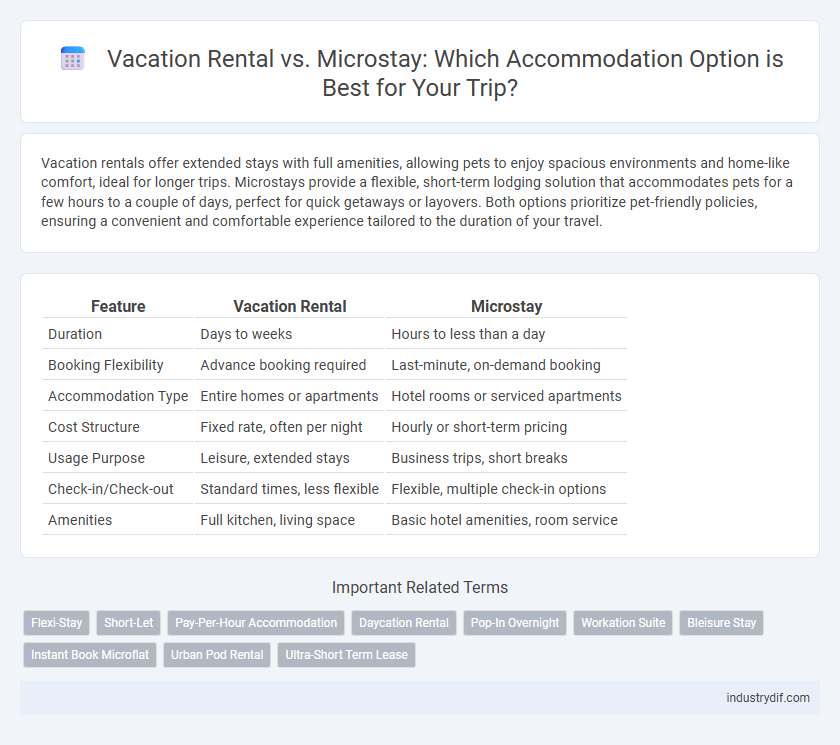 Vacation Rental vs. Microstay: Which Accommodation Option is Best for Your Trip?

Vacation rentals offer extended stays with full amenities, allowing pets to enjoy spacious environments and home-like comfort, ideal for longer trips. Microstays provide a flexible, short-term lodging solution that accommodates pets for a few hours to a couple of days, perfect for quick getaways or layovers. Both options prioritize pet-friendly policies, ensuring a convenient and comfortable experience tailored to the duration of your travel.

| Feature | Vacation Rental | Microstay |
|---|---|---|
| Duration | Days to weeks | Hours to less than a day |
| Booking Flexibility | Advance booking required | Last-minute, on-demand booking |
| Accommodation Type | Entire homes or apartments | Hotel rooms or serviced apartments |
| Cost Structure | Fixed rate, often per night | Hourly or short-term pricing |
| Usage Purpose | Leisure, extended stays | Business trips, short breaks |
| Check-in/Check-out | Standard times, less flexible | Flexible, multiple check-in options |
| Amenities | Full kitchen, living space | Basic hotel amenities, room service |

Important Related Terms

Flexi-Stay Short-Let Pay-Per-Hour Accommodation Daycation Rental Pop-In Overnight Workation Suite Bleisure Stay Instant Book Microflat Urban Pod Rental Ultra-Short Term Lease

industrydif.com