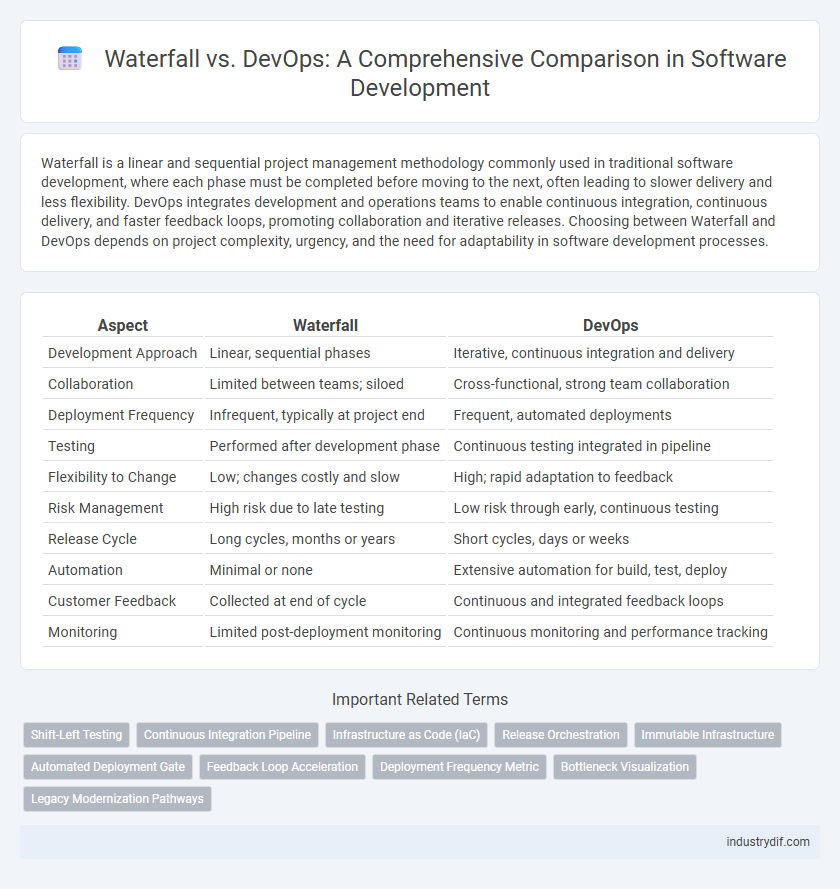 Waterfall vs. DevOps: A Comprehensive Comparison in Software Development

Waterfall is a linear and sequential project management methodology commonly used in traditional software development, where each phase must be completed before moving to the next, often leading to slower delivery and less flexibility. DevOps integrates development and operations teams to enable continuous integration, continuous delivery, and faster feedback loops, promoting collaboration and iterative releases. Choosing between Waterfall and DevOps depends on project complexity, urgency, and the need for adaptability in software development processes.

| Aspect | Waterfall | DevOps |
|---|---|---|
| Development Approach | Linear, sequential phases | Iterative, continuous integration and delivery |
| Collaboration | Limited between teams; siloed | Cross-functional, strong team collaboration |
| Deployment Frequency | Infrequent, typically at project end | Frequent, automated deployments |
| Testing | Performed after development phase | Continuous testing integrated in pipeline |
| Flexibility to Change | Low; changes costly and slow | High; rapid adaptation to feedback |
| Risk Management | High risk due to late testing | Low risk through early, continuous testing |
| Release Cycle | Long cycles, months or years | Short cycles, days or weeks |
| Automation | Minimal or none | Extensive automation for build, test, deploy |
| Customer Feedback | Collected at end of cycle | Continuous and integrated feedback loops |
| Monitoring | Limited post-deployment monitoring | Continuous monitoring and performance tracking |

Important Related Terms

Shift-Left Testing
Continuous Integration Pipeline
Infrastructure as Code (IaC)
Release Orchestration
Immutable Infrastructure
Automated Deployment Gate
Feedback Loop Acceleration
Deployment Frequency Metric
Bottleneck Visualization
Legacy Modernization Pathways

industrydif.com