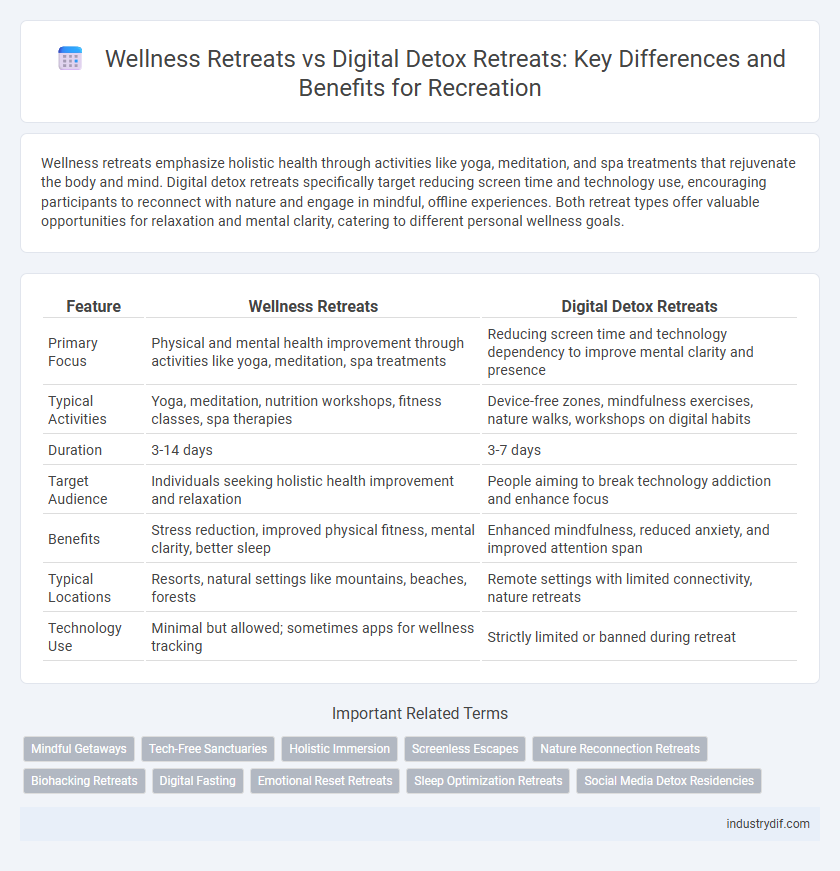 Wellness Retreats vs Digital Detox Retreats: Key Differences and Benefits for Recreation

Wellness retreats emphasize holistic health through activities like yoga, meditation, and spa treatments that rejuvenate the body and mind. Digital detox retreats specifically target reducing screen time and technology use, encouraging participants to reconnect with nature and engage in mindful, offline experiences. Both retreat types offer valuable opportunities for relaxation and mental clarity, catering to different personal wellness goals.

| Feature | Wellness Retreats | Digital Detox Retreats |
|---|---|---|
| Primary Focus | Physical and mental health improvement through activities like yoga, meditation, spa treatments | Reducing screen time and technology dependency to improve mental clarity and presence |
| Typical Activities | Yoga, meditation, nutrition workshops, fitness classes, spa therapies | Device-free zones, mindfulness exercises, nature walks, workshops on digital habits |
| Duration | 3-14 days | 3-7 days |
| Target Audience | Individuals seeking holistic health improvement and relaxation | People aiming to break technology addiction and enhance focus |
| Benefits | Stress reduction, improved physical fitness, mental clarity, better sleep | Enhanced mindfulness, reduced anxiety, and improved attention span |
| Typical Locations | Resorts, natural settings like mountains, beaches, forests | Remote settings with limited connectivity, nature retreats |
| Technology Use | Minimal but allowed; sometimes apps for wellness tracking | Strictly limited or banned during retreat |

Important Related Terms

Mindful Getaways
Tech-Free Sanctuaries
Holistic Immersion
Screenless Escapes
Nature Reconnection Retreats
Biohacking Retreats
Digital Fasting
Emotional Reset Retreats
Sleep Optimization Retreats
Social Media Detox Residencies

industrydif.com