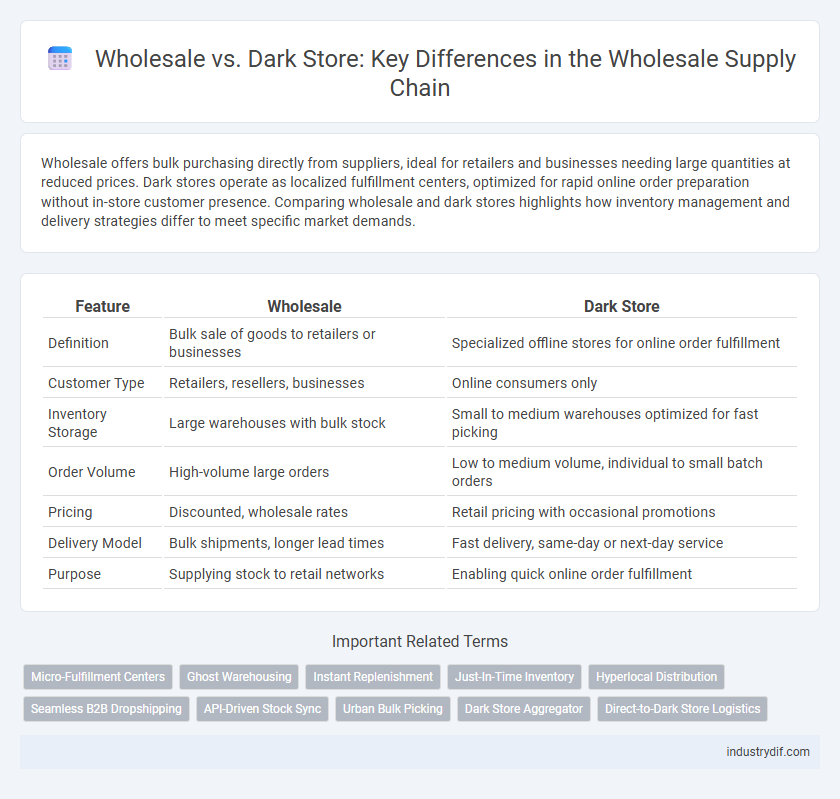 Wholesale vs. Dark Store: Key Differences in the Wholesale Supply Chain

Wholesale offers bulk purchasing directly from suppliers, ideal for retailers and businesses needing large quantities at reduced prices. Dark stores operate as localized fulfillment centers, optimized for rapid online order preparation without in-store customer presence. Comparing wholesale and dark stores highlights how inventory management and delivery strategies differ to meet specific market demands.

| Feature | Wholesale | Dark Store |
|---|---|---|
| Definition | Bulk sale of goods to retailers or businesses | Specialized offline stores for online order fulfillment |
| Customer Type | Retailers, resellers, businesses | Online consumers only |
| Inventory Storage | Large warehouses with bulk stock | Small to medium warehouses optimized for fast picking |
| Order Volume | High-volume large orders | Low to medium volume, individual to small batch orders |
| Pricing | Discounted, wholesale rates | Retail pricing with occasional promotions |
| Delivery Model | Bulk shipments, longer lead times | Fast delivery, same-day or next-day service |
| Purpose | Supplying stock to retail networks | Enabling quick online order fulfillment |

Important Related Terms

Micro-Fulfillment Centers
Ghost Warehousing
Instant Replenishment
Just-In-Time Inventory
Hyperlocal Distribution
Seamless B2B Dropshipping
API-Driven Stock Sync
Urban Bulk Picking
Dark Store Aggregator
Direct-to-Dark Store Logistics

industrydif.com