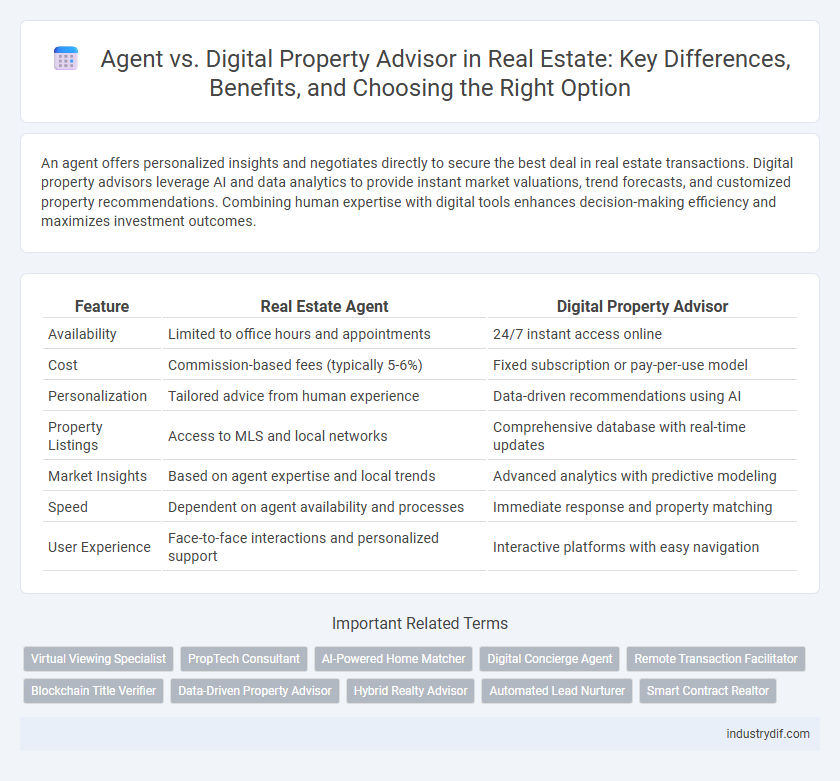 Agent vs. Digital Property Advisor in Real Estate: Key Differences, Benefits, and Choosing the Right Option

An agent offers personalized insights and negotiates directly to secure the best deal in real estate transactions. Digital property advisors leverage AI and data analytics to provide instant market valuations, trend forecasts, and customized property recommendations. Combining human expertise with digital tools enhances decision-making efficiency and maximizes investment outcomes.

| Feature | Real Estate Agent | Digital Property Advisor |
|---|---|---|
| Availability | Limited to office hours and appointments | 24/7 instant access online |
| Cost | Commission-based fees (typically 5-6%) | Fixed subscription or pay-per-use model |
| Personalization | Tailored advice from human experience | Data-driven recommendations using AI |
| Property Listings | Access to MLS and local networks | Comprehensive database with real-time updates |
| Market Insights | Based on agent expertise and local trends | Advanced analytics with predictive modeling |
| Speed | Dependent on agent availability and processes | Immediate response and property matching |
| User Experience | Face-to-face interactions and personalized support | Interactive platforms with easy navigation |

Important Related Terms

Virtual Viewing Specialist
PropTech Consultant
AI-Powered Home Matcher
Digital Concierge Agent
Remote Transaction Facilitator
Blockchain Title Verifier
Data-Driven Property Advisor
Hybrid Realty Advisor
Automated Lead Nurturer
Smart Contract Realtor

industrydif.com