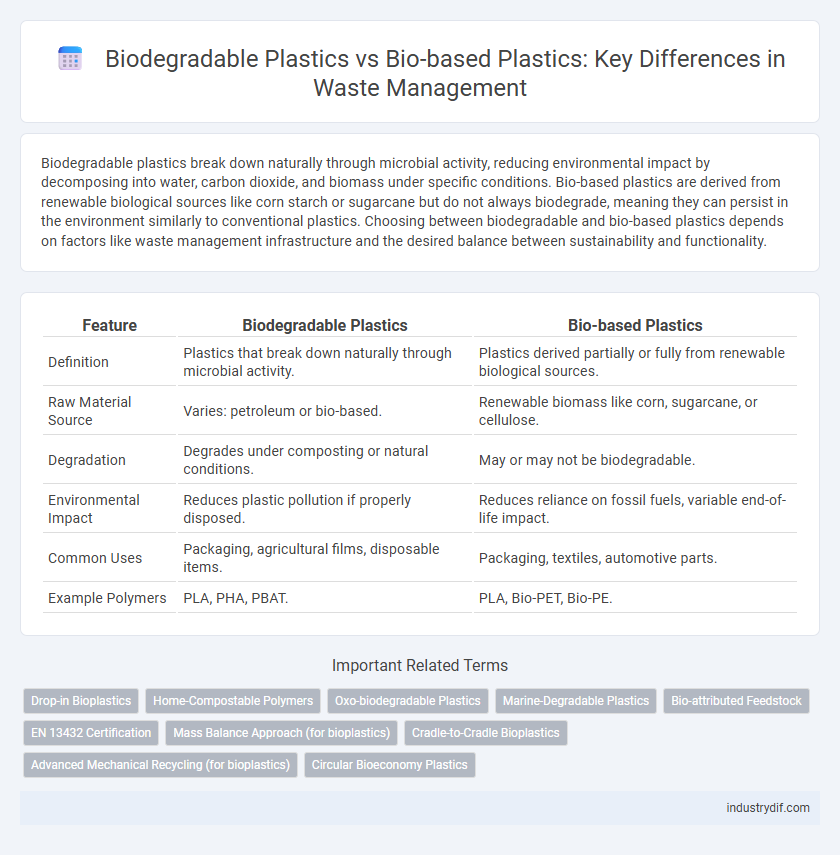 Biodegradable Plastics vs Bio-based Plastics: Key Differences in Waste Management

Biodegradable plastics break down naturally through microbial activity, reducing environmental impact by decomposing into water, carbon dioxide, and biomass under specific conditions. Bio-based plastics are derived from renewable biological sources like corn starch or sugarcane but do not always biodegrade, meaning they can persist in the environment similarly to conventional plastics. Choosing between biodegradable and bio-based plastics depends on factors like waste management infrastructure and the desired balance between sustainability and functionality.

| Feature | Biodegradable Plastics | Bio-based Plastics |
|---|---|---|
| Definition | Plastics that break down naturally through microbial activity. | Plastics derived partially or fully from renewable biological sources. |
| Raw Material Source | Varies: petroleum or bio-based. | Renewable biomass like corn, sugarcane, or cellulose. |
| Degradation | Degrades under composting or natural conditions. | May or may not be biodegradable. |
| Environmental Impact | Reduces plastic pollution if properly disposed. | Reduces reliance on fossil fuels, variable end-of-life impact. |
| Common Uses | Packaging, agricultural films, disposable items. | Packaging, textiles, automotive parts. |
| Example Polymers | PLA, PHA, PBAT. | PLA, Bio-PET, Bio-PE. |

Important Related Terms

Drop-in Bioplastics
Home-Compostable Polymers
Oxo-biodegradable Plastics
Marine-Degradable Plastics
Bio-attributed Feedstock
EN 13432 Certification
Mass Balance Approach (for bioplastics)
Cradle-to-Cradle Bioplastics
Advanced Mechanical Recycling (for bioplastics)
Circular Bioeconomy Plastics

industrydif.com