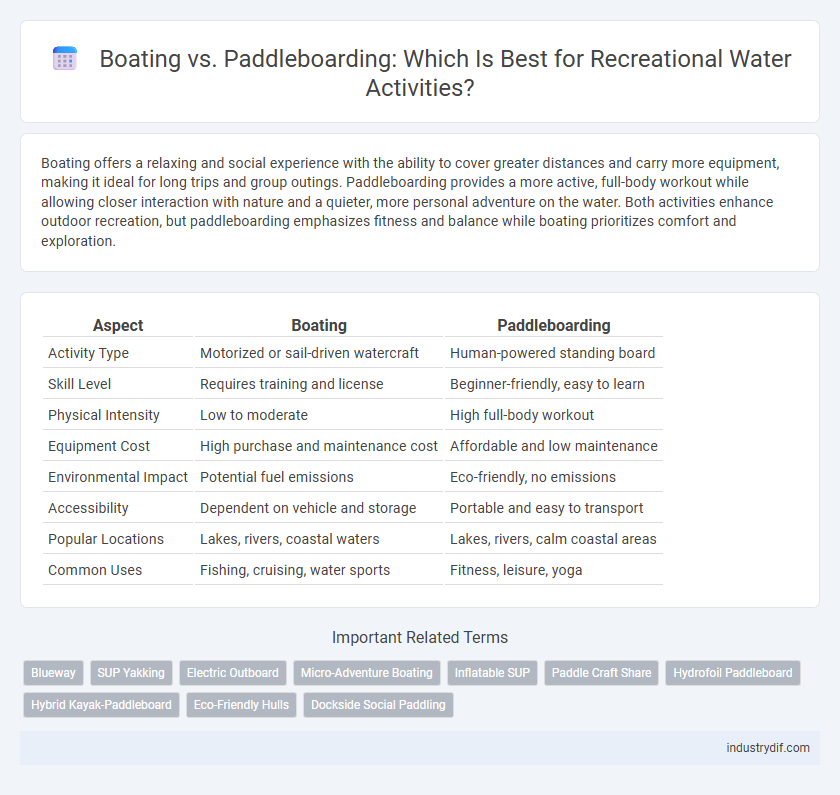 Boating vs. Paddleboarding: Which Is Best for Recreational Water Activities?

Boating offers a relaxing and social experience with the ability to cover greater distances and carry more equipment, making it ideal for long trips and group outings. Paddleboarding provides a more active, full-body workout while allowing closer interaction with nature and a quieter, more personal adventure on the water. Both activities enhance outdoor recreation, but paddleboarding emphasizes fitness and balance while boating prioritizes comfort and exploration.

| Aspect | Boating | Paddleboarding |
|---|---|---|
| Activity Type | Motorized or sail-driven watercraft | Human-powered standing board |
| Skill Level | Requires training and license | Beginner-friendly, easy to learn |
| Physical Intensity | Low to moderate | High full-body workout |
| Equipment Cost | High purchase and maintenance cost | Affordable and low maintenance |
| Environmental Impact | Potential fuel emissions | Eco-friendly, no emissions |
| Accessibility | Dependent on vehicle and storage | Portable and easy to transport |
| Popular Locations | Lakes, rivers, coastal waters | Lakes, rivers, calm coastal areas |
| Common Uses | Fishing, cruising, water sports | Fitness, leisure, yoga |

Important Related Terms

Blueway
SUP Yakking
Electric Outboard
Micro-Adventure Boating
Inflatable SUP
Paddle Craft Share
Hydrofoil Paddleboard
Hybrid Kayak-Paddleboard
Eco-Friendly Hulls
Dockside Social Paddling

industrydif.com