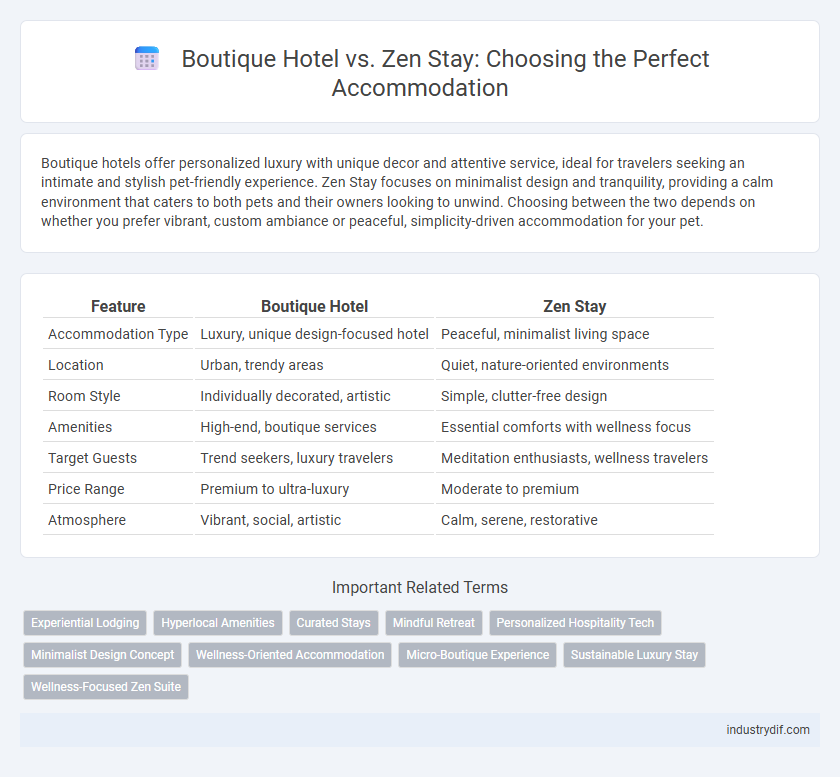 Boutique Hotel vs. Zen Stay: Choosing the Perfect Accommodation

Boutique hotels offer personalized luxury with unique decor and attentive service, ideal for travelers seeking an intimate and stylish pet-friendly experience. Zen Stay focuses on minimalist design and tranquility, providing a calm environment that caters to both pets and their owners looking to unwind. Choosing between the two depends on whether you prefer vibrant, custom ambiance or peaceful, simplicity-driven accommodation for your pet.

| Feature | Boutique Hotel | Zen Stay |
|---|---|---|
| Accommodation Type | Luxury, unique design-focused hotel | Peaceful, minimalist living space |
| Location | Urban, trendy areas | Quiet, nature-oriented environments |
| Room Style | Individually decorated, artistic | Simple, clutter-free design |
| Amenities | High-end, boutique services | Essential comforts with wellness focus |
| Target Guests | Trend seekers, luxury travelers | Meditation enthusiasts, wellness travelers |
| Price Range | Premium to ultra-luxury | Moderate to premium |
| Atmosphere | Vibrant, social, artistic | Calm, serene, restorative |

Important Related Terms

Experiential Lodging
Hyperlocal Amenities
Curated Stays
Mindful Retreat
Personalized Hospitality Tech
Minimalist Design Concept
Wellness-Oriented Accommodation
Micro-Boutique Experience
Sustainable Luxury Stay
Wellness-Focused Zen Suite

industrydif.com