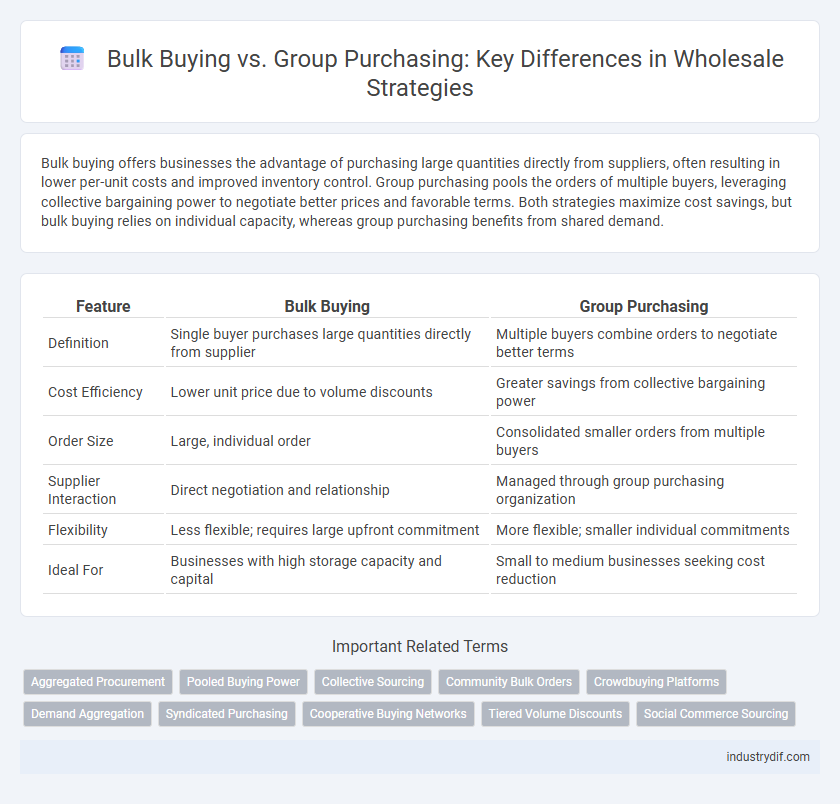 Bulk Buying vs. Group Purchasing: Key Differences in Wholesale Strategies

Bulk buying offers businesses the advantage of purchasing large quantities directly from suppliers, often resulting in lower per-unit costs and improved inventory control. Group purchasing pools the orders of multiple buyers, leveraging collective bargaining power to negotiate better prices and favorable terms. Both strategies maximize cost savings, but bulk buying relies on individual capacity, whereas group purchasing benefits from shared demand.

| Feature | Bulk Buying | Group Purchasing |
|---|---|---|
| Definition | Single buyer purchases large quantities directly from supplier | Multiple buyers combine orders to negotiate better terms |
| Cost Efficiency | Lower unit price due to volume discounts | Greater savings from collective bargaining power |
| Order Size | Large, individual order | Consolidated smaller orders from multiple buyers |
| Supplier Interaction | Direct negotiation and relationship | Managed through group purchasing organization |
| Flexibility | Less flexible; requires large upfront commitment | More flexible; smaller individual commitments |
| Ideal For | Businesses with high storage capacity and capital | Small to medium businesses seeking cost reduction |

Important Related Terms

Aggregated Procurement
Pooled Buying Power
Collective Sourcing
Community Bulk Orders
Crowdbuying Platforms
Demand Aggregation
Syndicated Purchasing
Cooperative Buying Networks
Tiered Volume Discounts
Social Commerce Sourcing

industrydif.com