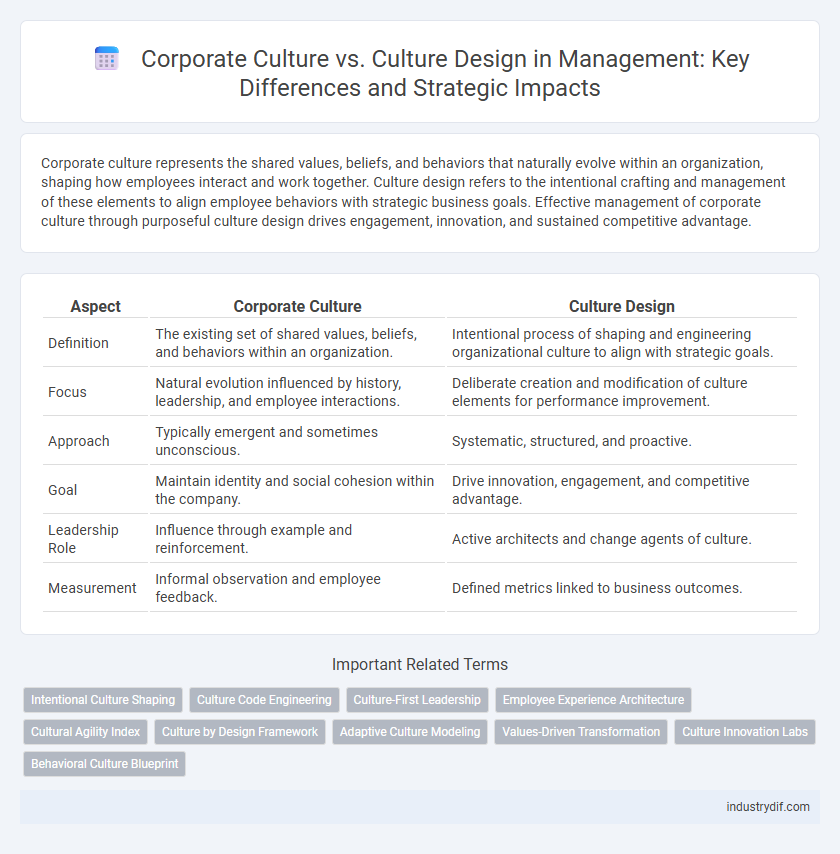 Corporate Culture vs. Culture Design in Management: Key Differences and Strategic Impacts

Corporate culture represents the shared values, beliefs, and behaviors that naturally evolve within an organization, shaping how employees interact and work together. Culture design refers to the intentional crafting and management of these elements to align employee behaviors with strategic business goals. Effective management of corporate culture through purposeful culture design drives engagement, innovation, and sustained competitive advantage.

| Aspect | Corporate Culture | Culture Design |
|---|---|---|
| Definition | The existing set of shared values, beliefs, and behaviors within an organization. | Intentional process of shaping and engineering organizational culture to align with strategic goals. |
| Focus | Natural evolution influenced by history, leadership, and employee interactions. | Deliberate creation and modification of culture elements for performance improvement. |
| Approach | Typically emergent and sometimes unconscious. | Systematic, structured, and proactive. |
| Goal | Maintain identity and social cohesion within the company. | Drive innovation, engagement, and competitive advantage. |
| Leadership Role | Influence through example and reinforcement. | Active architects and change agents of culture. |
| Measurement | Informal observation and employee feedback. | Defined metrics linked to business outcomes. |

Important Related Terms

Intentional Culture Shaping
Culture Code Engineering
Culture-First Leadership
Employee Experience Architecture
Cultural Agility Index
Culture by Design Framework
Adaptive Culture Modeling
Values-Driven Transformation
Culture Innovation Labs
Behavioral Culture Blueprint

industrydif.com