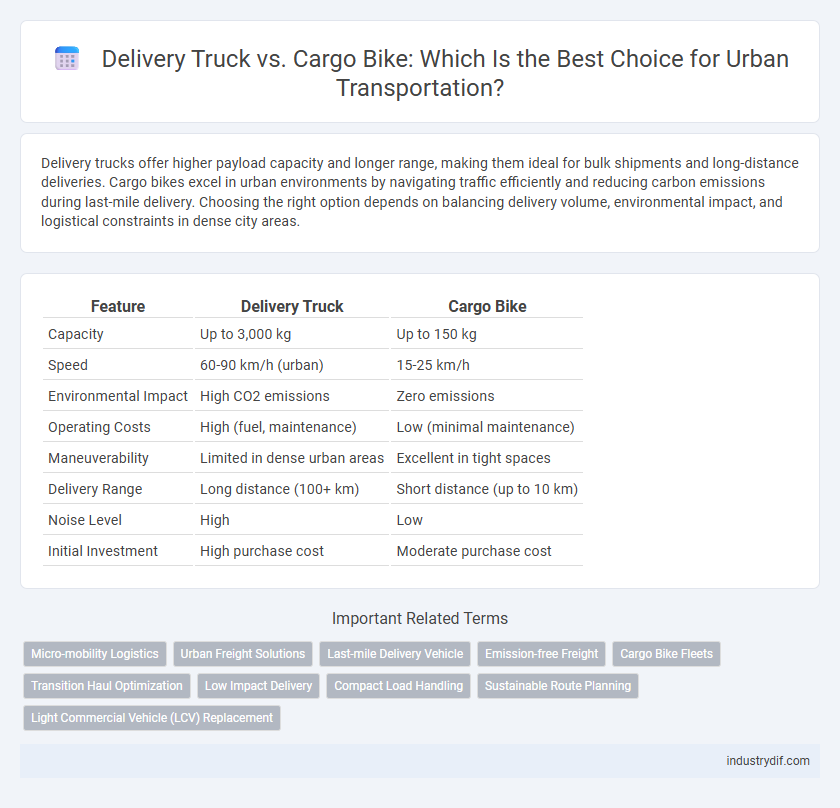 Delivery Truck vs. Cargo Bike: Which Is the Best Choice for Urban Transportation?

Delivery trucks offer higher payload capacity and longer range, making them ideal for bulk shipments and long-distance deliveries. Cargo bikes excel in urban environments by navigating traffic efficiently and reducing carbon emissions during last-mile delivery. Choosing the right option depends on balancing delivery volume, environmental impact, and logistical constraints in dense city areas.

| Feature | Delivery Truck | Cargo Bike |
|---|---|---|
| Capacity | Up to 3,000 kg | Up to 150 kg |
| Speed | 60-90 km/h (urban) | 15-25 km/h |
| Environmental Impact | High CO2 emissions | Zero emissions |
| Operating Costs | High (fuel, maintenance) | Low (minimal maintenance) |
| Maneuverability | Limited in dense urban areas | Excellent in tight spaces |
| Delivery Range | Long distance (100+ km) | Short distance (up to 10 km) |
| Noise Level | High | Low |
| Initial Investment | High purchase cost | Moderate purchase cost |

Important Related Terms

Micro-mobility Logistics
Urban Freight Solutions
Last-mile Delivery Vehicle
Emission-free Freight
Cargo Bike Fleets
Transition Haul Optimization
Low Impact Delivery
Compact Load Handling
Sustainable Route Planning
Light Commercial Vehicle (LCV) Replacement

industrydif.com