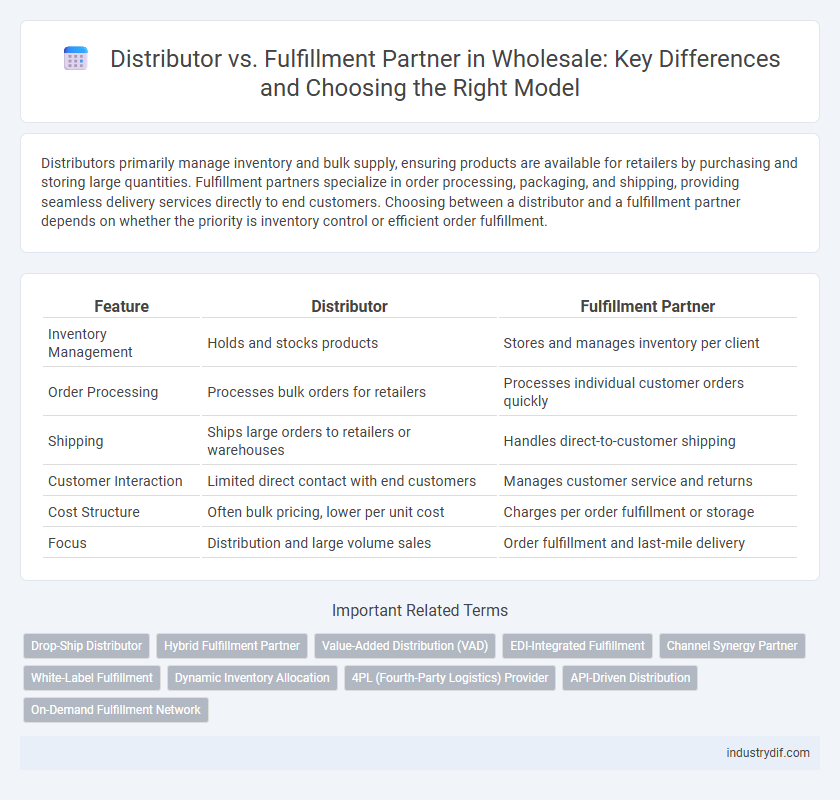 Distributor vs. Fulfillment Partner in Wholesale: Key Differences and Choosing the Right Model

Distributors primarily manage inventory and bulk supply, ensuring products are available for retailers by purchasing and storing large quantities. Fulfillment partners specialize in order processing, packaging, and shipping, providing seamless delivery services directly to end customers. Choosing between a distributor and a fulfillment partner depends on whether the priority is inventory control or efficient order fulfillment.

| Feature | Distributor | Fulfillment Partner |
|---|---|---|
| Inventory Management | Holds and stocks products | Stores and manages inventory per client |
| Order Processing | Processes bulk orders for retailers | Processes individual customer orders quickly |
| Shipping | Ships large orders to retailers or warehouses | Handles direct-to-customer shipping |
| Customer Interaction | Limited direct contact with end customers | Manages customer service and returns |
| Cost Structure | Often bulk pricing, lower per unit cost | Charges per order fulfillment or storage |
| Focus | Distribution and large volume sales | Order fulfillment and last-mile delivery |

Important Related Terms

Drop-Ship Distributor
Hybrid Fulfillment Partner
Value-Added Distribution (VAD)
EDI-Integrated Fulfillment
Channel Synergy Partner
White-Label Fulfillment
Dynamic Inventory Allocation
4PL (Fourth-Party Logistics) Provider
API-Driven Distribution
On-Demand Fulfillment Network

industrydif.com