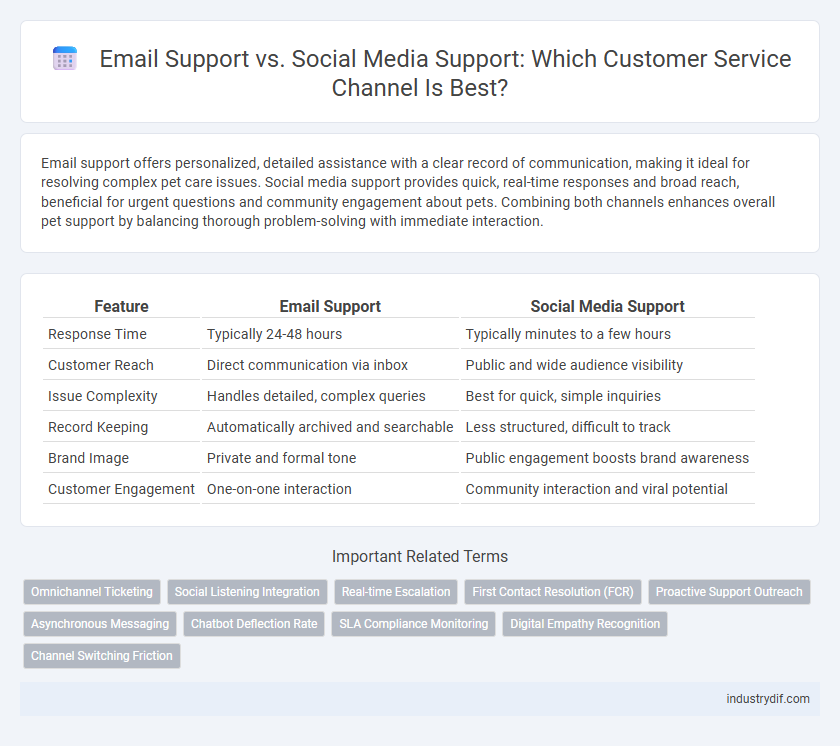 Email Support vs. Social Media Support: Which Customer Service Channel Is Best?

Email support offers personalized, detailed assistance with a clear record of communication, making it ideal for resolving complex pet care issues. Social media support provides quick, real-time responses and broad reach, beneficial for urgent questions and community engagement about pets. Combining both channels enhances overall pet support by balancing thorough problem-solving with immediate interaction.

| Feature | Email Support | Social Media Support |
|---|---|---|
| Response Time | Typically 24-48 hours | Typically minutes to a few hours |
| Customer Reach | Direct communication via inbox | Public and wide audience visibility |
| Issue Complexity | Handles detailed, complex queries | Best for quick, simple inquiries |
| Record Keeping | Automatically archived and searchable | Less structured, difficult to track |
| Brand Image | Private and formal tone | Public engagement boosts brand awareness |
| Customer Engagement | One-on-one interaction | Community interaction and viral potential |

Important Related Terms

Omnichannel Ticketing
Social Listening Integration
Real-time Escalation
First Contact Resolution (FCR)
Proactive Support Outreach
Asynchronous Messaging
Chatbot Deflection Rate
SLA Compliance Monitoring
Digital Empathy Recognition
Channel Switching Friction

industrydif.com