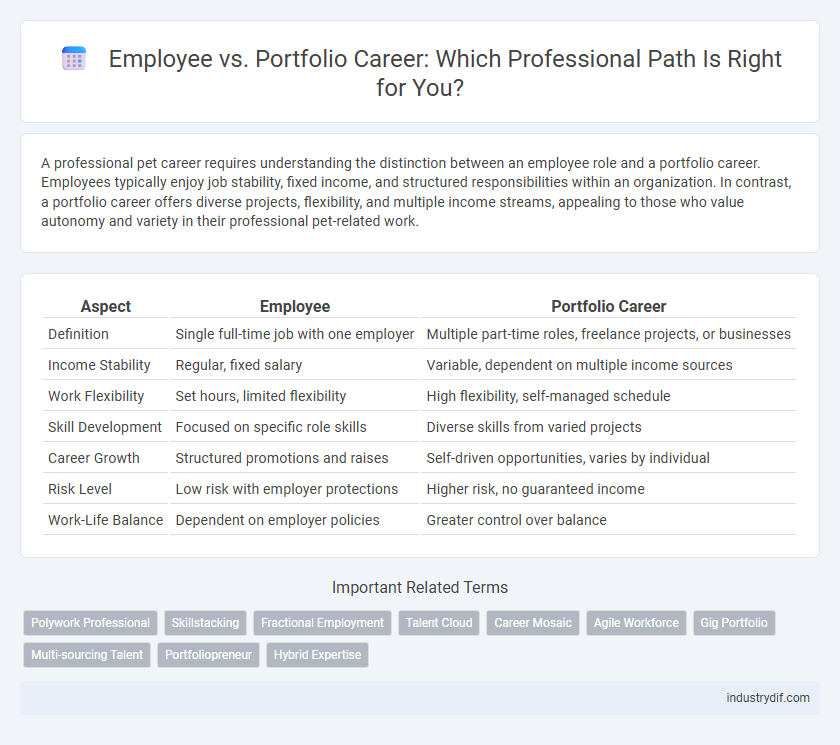 Employee vs. Portfolio Career: Which Professional Path Is Right for You?

A professional pet career requires understanding the distinction between an employee role and a portfolio career. Employees typically enjoy job stability, fixed income, and structured responsibilities within an organization. In contrast, a portfolio career offers diverse projects, flexibility, and multiple income streams, appealing to those who value autonomy and variety in their professional pet-related work.

| Aspect | Employee | Portfolio Career |
|---|---|---|
| Definition | Single full-time job with one employer | Multiple part-time roles, freelance projects, or businesses |
| Income Stability | Regular, fixed salary | Variable, dependent on multiple income sources |
| Work Flexibility | Set hours, limited flexibility | High flexibility, self-managed schedule |
| Skill Development | Focused on specific role skills | Diverse skills from varied projects |
| Career Growth | Structured promotions and raises | Self-driven opportunities, varies by individual |
| Risk Level | Low risk with employer protections | Higher risk, no guaranteed income |
| Work-Life Balance | Dependent on employer policies | Greater control over balance |

Important Related Terms

Polywork Professional
Skillstacking
Fractional Employment
Talent Cloud
Career Mosaic
Agile Workforce
Gig Portfolio
Multi-sourcing Talent
Portfoliopreneur
Hybrid Expertise

industrydif.com