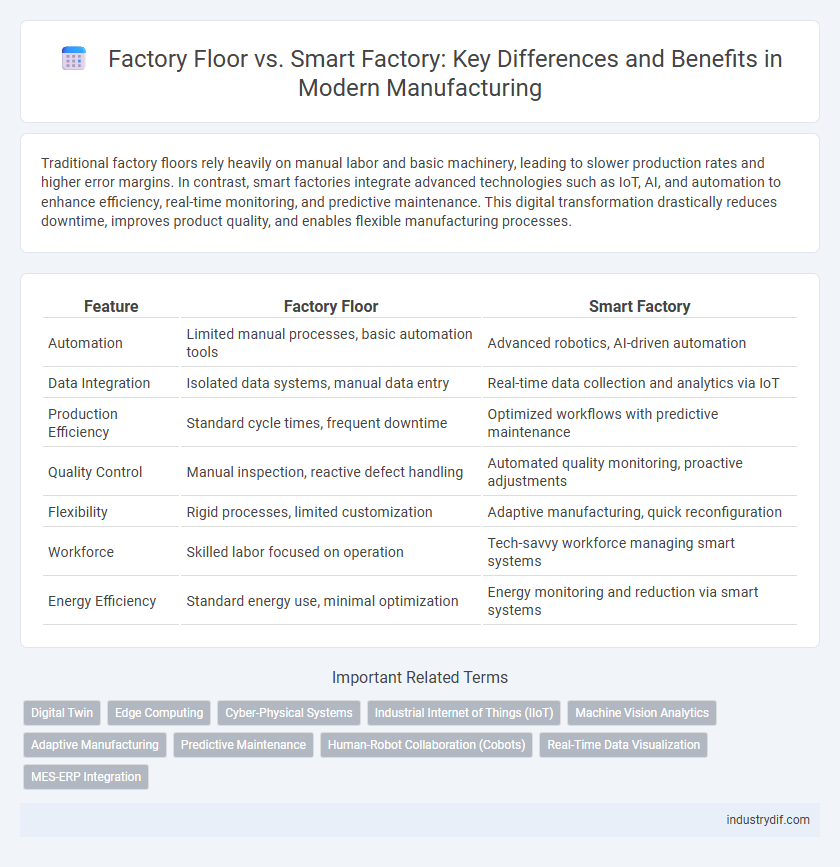 Factory Floor vs. Smart Factory: Key Differences and Benefits in Modern Manufacturing

Traditional factory floors rely heavily on manual labor and basic machinery, leading to slower production rates and higher error margins. In contrast, smart factories integrate advanced technologies such as IoT, AI, and automation to enhance efficiency, real-time monitoring, and predictive maintenance. This digital transformation drastically reduces downtime, improves product quality, and enables flexible manufacturing processes.

| Feature | Factory Floor | Smart Factory |
|---|---|---|
| Automation | Limited manual processes, basic automation tools | Advanced robotics, AI-driven automation |
| Data Integration | Isolated data systems, manual data entry | Real-time data collection and analytics via IoT |
| Production Efficiency | Standard cycle times, frequent downtime | Optimized workflows with predictive maintenance |
| Quality Control | Manual inspection, reactive defect handling | Automated quality monitoring, proactive adjustments |
| Flexibility | Rigid processes, limited customization | Adaptive manufacturing, quick reconfiguration |
| Workforce | Skilled labor focused on operation | Tech-savvy workforce managing smart systems |
| Energy Efficiency | Standard energy use, minimal optimization | Energy monitoring and reduction via smart systems |

Important Related Terms

Digital Twin
Edge Computing
Cyber-Physical Systems
Industrial Internet of Things (IIoT)
Machine Vision Analytics
Adaptive Manufacturing
Predictive Maintenance
Human-Robot Collaboration (Cobots)
Real-Time Data Visualization
MES-ERP Integration

industrydif.com