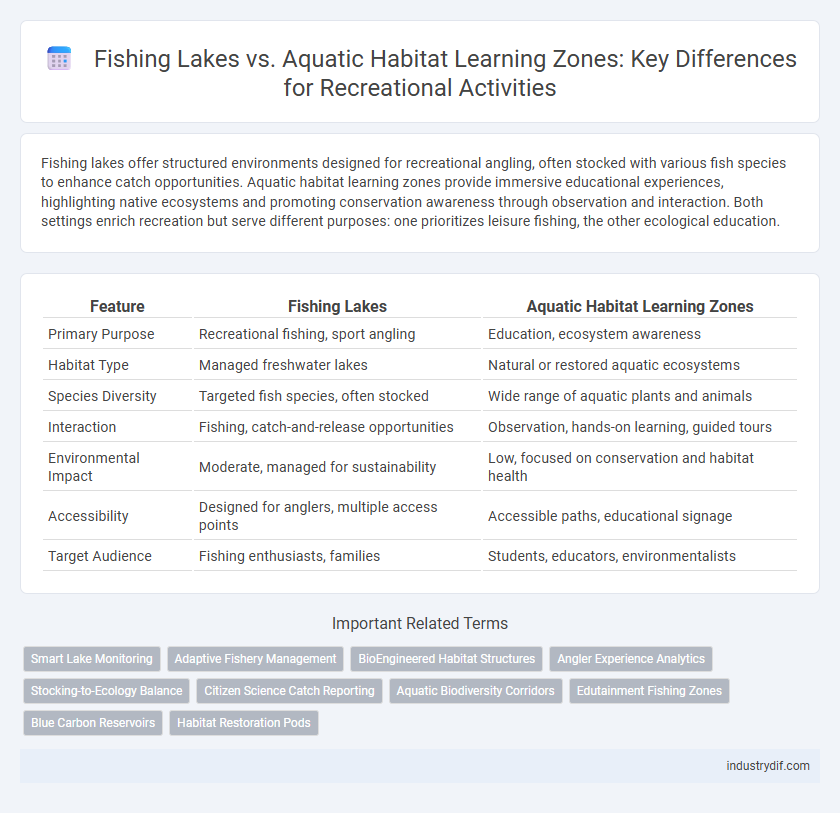 Fishing Lakes vs. Aquatic Habitat Learning Zones: Key Differences for Recreational Activities

Fishing lakes offer structured environments designed for recreational angling, often stocked with various fish species to enhance catch opportunities. Aquatic habitat learning zones provide immersive educational experiences, highlighting native ecosystems and promoting conservation awareness through observation and interaction. Both settings enrich recreation but serve different purposes: one prioritizes leisure fishing, the other ecological education.

| Feature | Fishing Lakes | Aquatic Habitat Learning Zones |
|---|---|---|
| Primary Purpose | Recreational fishing, sport angling | Education, ecosystem awareness |
| Habitat Type | Managed freshwater lakes | Natural or restored aquatic ecosystems |
| Species Diversity | Targeted fish species, often stocked | Wide range of aquatic plants and animals |
| Interaction | Fishing, catch-and-release opportunities | Observation, hands-on learning, guided tours |
| Environmental Impact | Moderate, managed for sustainability | Low, focused on conservation and habitat health |
| Accessibility | Designed for anglers, multiple access points | Accessible paths, educational signage |
| Target Audience | Fishing enthusiasts, families | Students, educators, environmentalists |

Important Related Terms

Smart Lake Monitoring
Adaptive Fishery Management
BioEngineered Habitat Structures
Angler Experience Analytics
Stocking-to-Ecology Balance
Citizen Science Catch Reporting
Aquatic Biodiversity Corridors
Edutainment Fishing Zones
Blue Carbon Reservoirs
Habitat Restoration Pods

industrydif.com