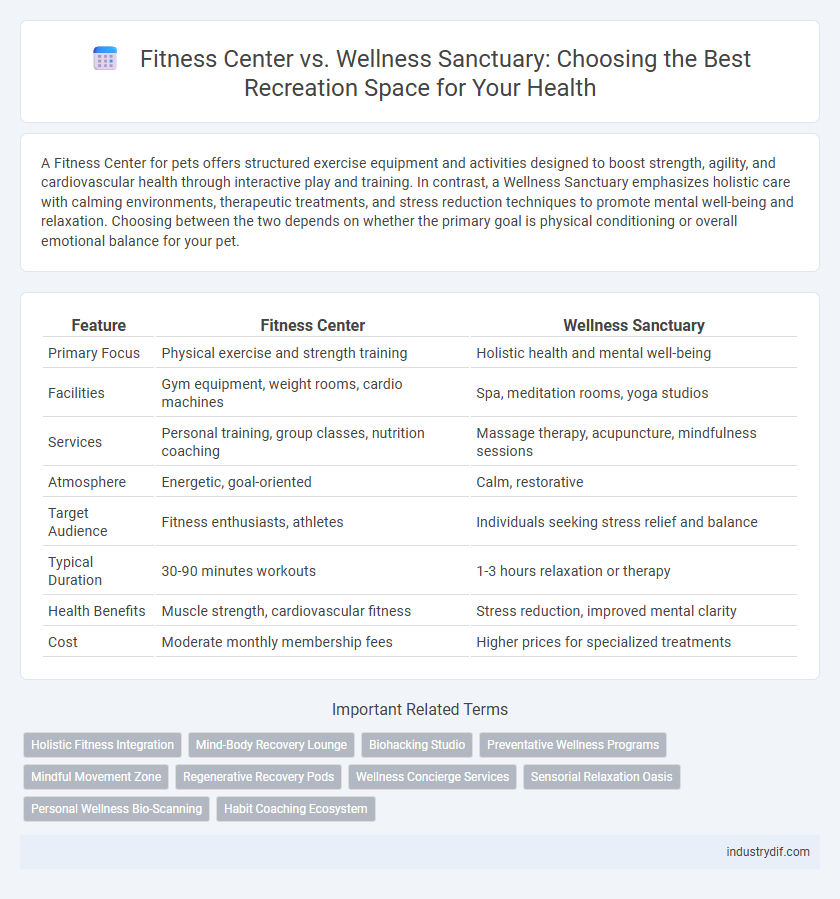 Fitness Center vs. Wellness Sanctuary: Choosing the Best Recreation Space for Your Health

A Fitness Center for pets offers structured exercise equipment and activities designed to boost strength, agility, and cardiovascular health through interactive play and training. In contrast, a Wellness Sanctuary emphasizes holistic care with calming environments, therapeutic treatments, and stress reduction techniques to promote mental well-being and relaxation. Choosing between the two depends on whether the primary goal is physical conditioning or overall emotional balance for your pet.

| Feature | Fitness Center | Wellness Sanctuary |
|---|---|---|
| Primary Focus | Physical exercise and strength training | Holistic health and mental well-being |
| Facilities | Gym equipment, weight rooms, cardio machines | Spa, meditation rooms, yoga studios |
| Services | Personal training, group classes, nutrition coaching | Massage therapy, acupuncture, mindfulness sessions |
| Atmosphere | Energetic, goal-oriented | Calm, restorative |
| Target Audience | Fitness enthusiasts, athletes | Individuals seeking stress relief and balance |
| Typical Duration | 30-90 minutes workouts | 1-3 hours relaxation or therapy |
| Health Benefits | Muscle strength, cardiovascular fitness | Stress reduction, improved mental clarity |
| Cost | Moderate monthly membership fees | Higher prices for specialized treatments |

Important Related Terms

Holistic Fitness Integration
Mind-Body Recovery Lounge
Biohacking Studio
Preventative Wellness Programs
Mindful Movement Zone
Regenerative Recovery Pods
Wellness Concierge Services
Sensorial Relaxation Oasis
Personal Wellness Bio-Scanning
Habit Coaching Ecosystem

industrydif.com