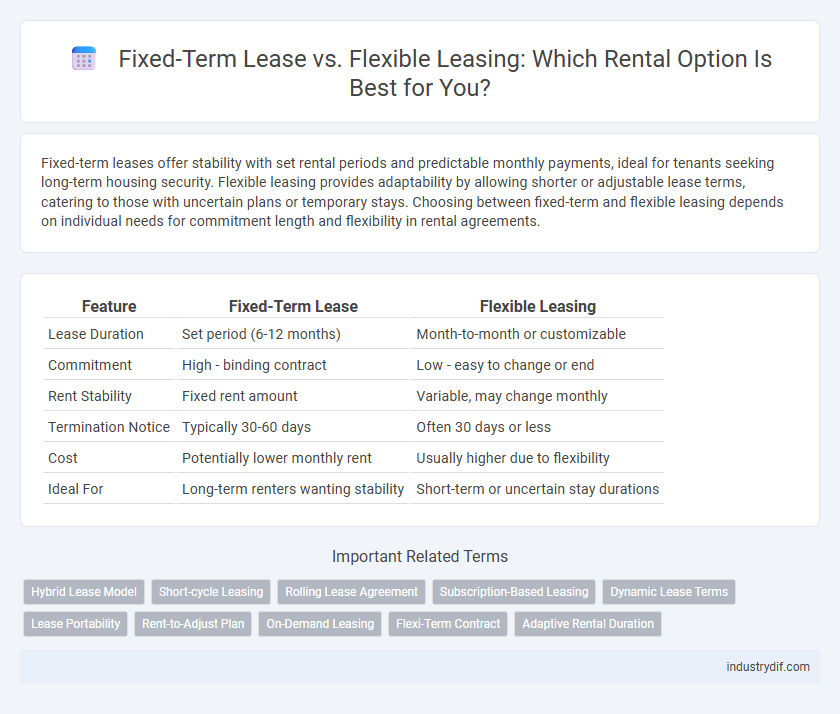 Fixed-Term Lease vs. Flexible Leasing: Which Rental Option Is Best for You?

Fixed-term leases offer stability with set rental periods and predictable monthly payments, ideal for tenants seeking long-term housing security. Flexible leasing provides adaptability by allowing shorter or adjustable lease terms, catering to those with uncertain plans or temporary stays. Choosing between fixed-term and flexible leasing depends on individual needs for commitment length and flexibility in rental agreements.

| Feature | Fixed-Term Lease | Flexible Leasing |
|---|---|---|
| Lease Duration | Set period (6-12 months) | Month-to-month or customizable |
| Commitment | High - binding contract | Low - easy to change or end |
| Rent Stability | Fixed rent amount | Variable, may change monthly |
| Termination Notice | Typically 30-60 days | Often 30 days or less |
| Cost | Potentially lower monthly rent | Usually higher due to flexibility |
| Ideal For | Long-term renters wanting stability | Short-term or uncertain stay durations |

Important Related Terms

Hybrid Lease Model
Short-cycle Leasing
Rolling Lease Agreement
Subscription-Based Leasing
Dynamic Lease Terms
Lease Portability
Rent-to-Adjust Plan
On-Demand Leasing
Flexi-Term Contract
Adaptive Rental Duration

industrydif.com