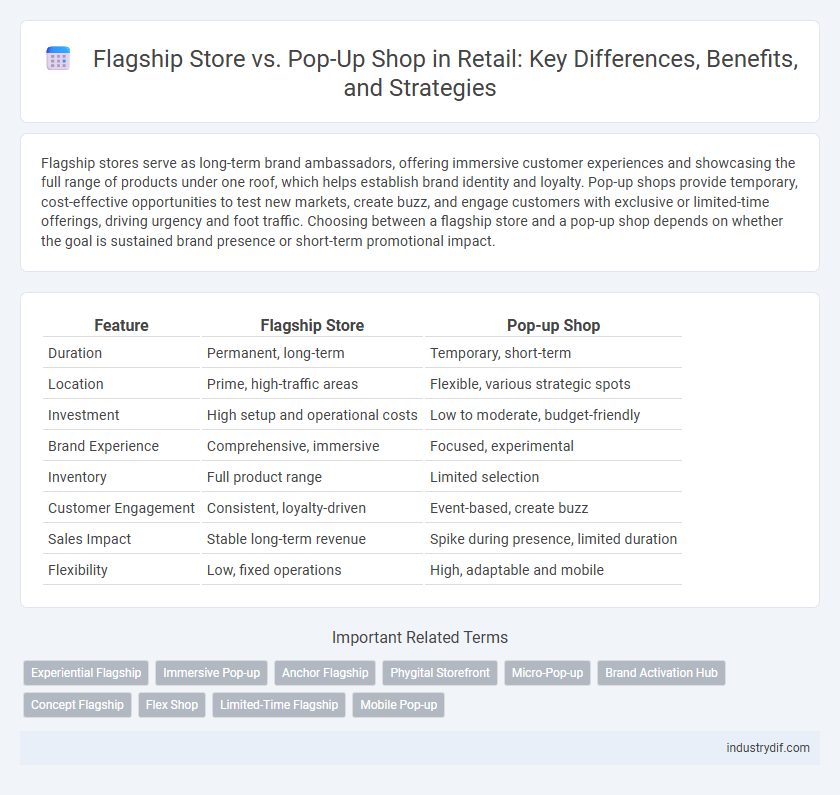 Flagship Store vs. Pop-Up Shop in Retail: Key Differences, Benefits, and Strategies

Flagship stores serve as long-term brand ambassadors, offering immersive customer experiences and showcasing the full range of products under one roof, which helps establish brand identity and loyalty. Pop-up shops provide temporary, cost-effective opportunities to test new markets, create buzz, and engage customers with exclusive or limited-time offerings, driving urgency and foot traffic. Choosing between a flagship store and a pop-up shop depends on whether the goal is sustained brand presence or short-term promotional impact.

| Feature | Flagship Store | Pop-up Shop |
|---|---|---|
| Duration | Permanent, long-term | Temporary, short-term |
| Location | Prime, high-traffic areas | Flexible, various strategic spots |
| Investment | High setup and operational costs | Low to moderate, budget-friendly |
| Brand Experience | Comprehensive, immersive | Focused, experimental |
| Inventory | Full product range | Limited selection |
| Customer Engagement | Consistent, loyalty-driven | Event-based, create buzz |
| Sales Impact | Stable long-term revenue | Spike during presence, limited duration |
| Flexibility | Low, fixed operations | High, adaptable and mobile |

Important Related Terms

Experiential Flagship
Immersive Pop-up
Anchor Flagship
Phygital Storefront
Micro-Pop-up
Brand Activation Hub
Concept Flagship
Flex Shop
Limited-Time Flagship
Mobile Pop-up

industrydif.com