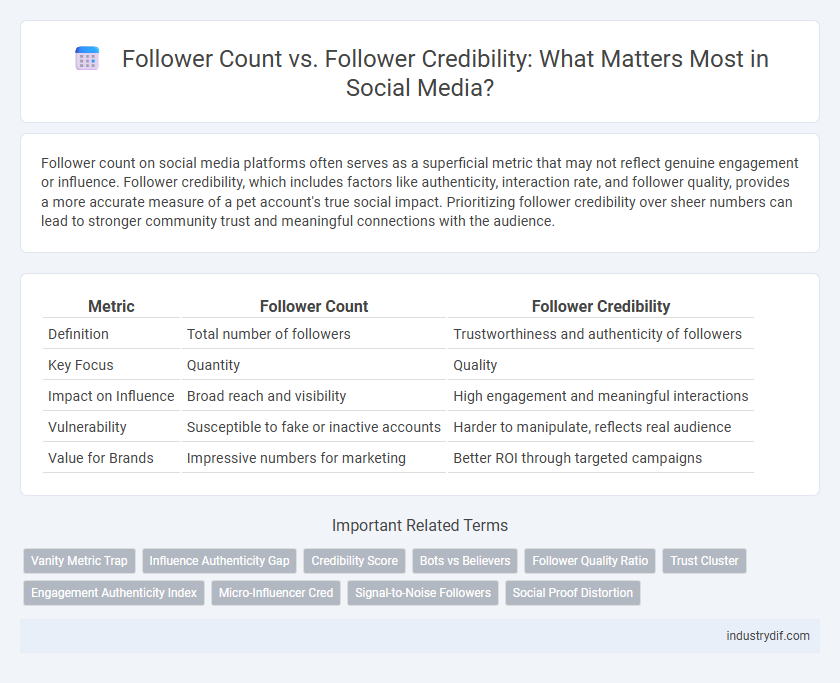 Follower Count vs. Follower Credibility: What Matters Most in Social Media?

Follower count on social media platforms often serves as a superficial metric that may not reflect genuine engagement or influence. Follower credibility, which includes factors like authenticity, interaction rate, and follower quality, provides a more accurate measure of a pet account's true social impact. Prioritizing follower credibility over sheer numbers can lead to stronger community trust and meaningful connections with the audience.

| Metric | Follower Count | Follower Credibility |
|---|---|---|
| Definition | Total number of followers | Trustworthiness and authenticity of followers |
| Key Focus | Quantity | Quality |
| Impact on Influence | Broad reach and visibility | High engagement and meaningful interactions |
| Vulnerability | Susceptible to fake or inactive accounts | Harder to manipulate, reflects real audience |
| Value for Brands | Impressive numbers for marketing | Better ROI through targeted campaigns |

Important Related Terms

Vanity Metric Trap
Influence Authenticity Gap
Credibility Score
Bots vs Believers
Follower Quality Ratio
Trust Cluster
Engagement Authenticity Index
Micro-Influencer Cred
Signal-to-Noise Followers
Social Proof Distortion

industrydif.com