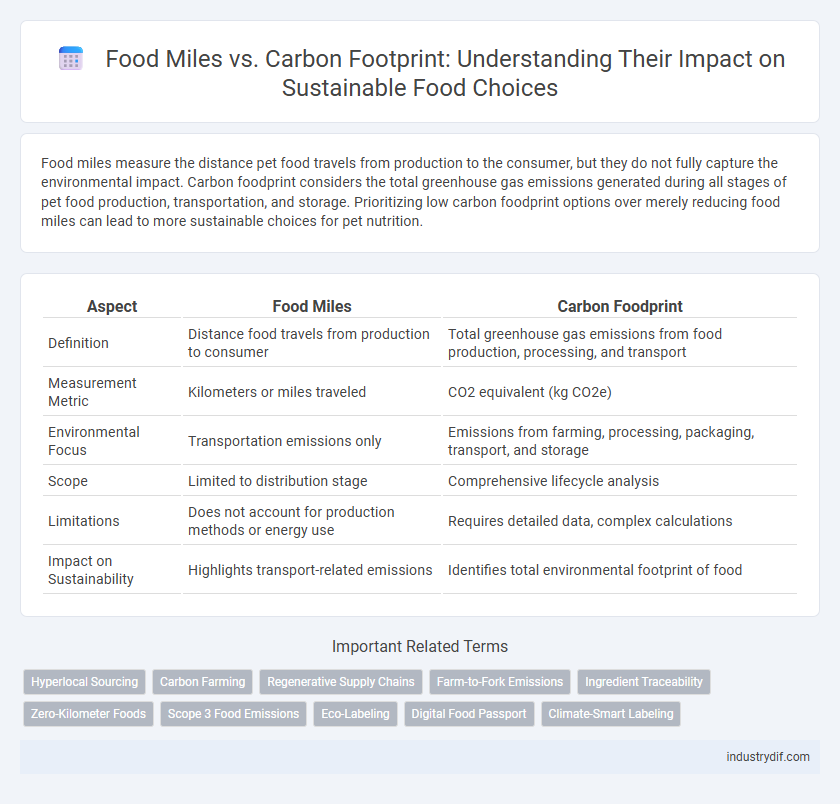 Food Miles vs. Carbon Footprint: Understanding Their Impact on Sustainable Food Choices

Food miles measure the distance pet food travels from production to the consumer, but they do not fully capture the environmental impact. Carbon foodprint considers the total greenhouse gas emissions generated during all stages of pet food production, transportation, and storage. Prioritizing low carbon foodprint options over merely reducing food miles can lead to more sustainable choices for pet nutrition.

| Aspect | Food Miles | Carbon Foodprint |
|---|---|---|
| Definition | Distance food travels from production to consumer | Total greenhouse gas emissions from food production, processing, and transport |
| Measurement Metric | Kilometers or miles traveled | CO2 equivalent (kg CO2e) |
| Environmental Focus | Transportation emissions only | Emissions from farming, processing, packaging, transport, and storage |
| Scope | Limited to distribution stage | Comprehensive lifecycle analysis |
| Limitations | Does not account for production methods or energy use | Requires detailed data, complex calculations |
| Impact on Sustainability | Highlights transport-related emissions | Identifies total environmental footprint of food |

Important Related Terms

Hyperlocal Sourcing
Carbon Farming
Regenerative Supply Chains
Farm-to-Fork Emissions
Ingredient Traceability
Zero-Kilometer Foods
Scope 3 Food Emissions
Eco-Labeling
Digital Food Passport
Climate-Smart Labeling

industrydif.com