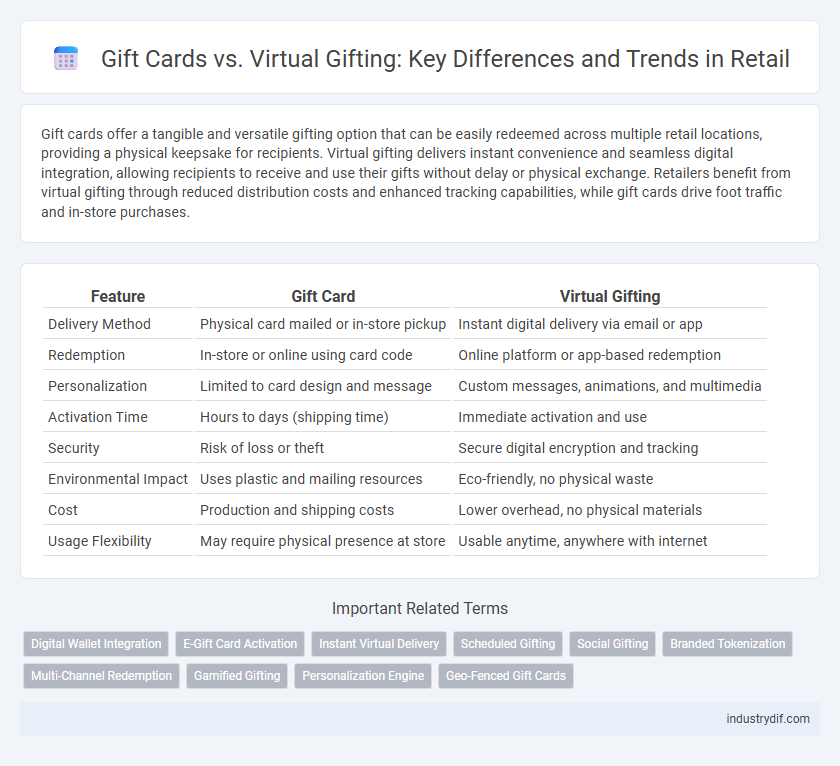 Gift Cards vs. Virtual Gifting: Key Differences and Trends in Retail

Gift cards offer a tangible and versatile gifting option that can be easily redeemed across multiple retail locations, providing a physical keepsake for recipients. Virtual gifting delivers instant convenience and seamless digital integration, allowing recipients to receive and use their gifts without delay or physical exchange. Retailers benefit from virtual gifting through reduced distribution costs and enhanced tracking capabilities, while gift cards drive foot traffic and in-store purchases.

| Feature | Gift Card | Virtual Gifting |
|---|---|---|
| Delivery Method | Physical card mailed or in-store pickup | Instant digital delivery via email or app |
| Redemption | In-store or online using card code | Online platform or app-based redemption |
| Personalization | Limited to card design and message | Custom messages, animations, and multimedia |
| Activation Time | Hours to days (shipping time) | Immediate activation and use |
| Security | Risk of loss or theft | Secure digital encryption and tracking |
| Environmental Impact | Uses plastic and mailing resources | Eco-friendly, no physical waste |
| Cost | Production and shipping costs | Lower overhead, no physical materials |
| Usage Flexibility | May require physical presence at store | Usable anytime, anywhere with internet |

Important Related Terms

Digital Wallet Integration
E-Gift Card Activation
Instant Virtual Delivery
Scheduled Gifting
Social Gifting
Branded Tokenization
Multi-Channel Redemption
Gamified Gifting
Personalization Engine
Geo-Fenced Gift Cards

industrydif.com