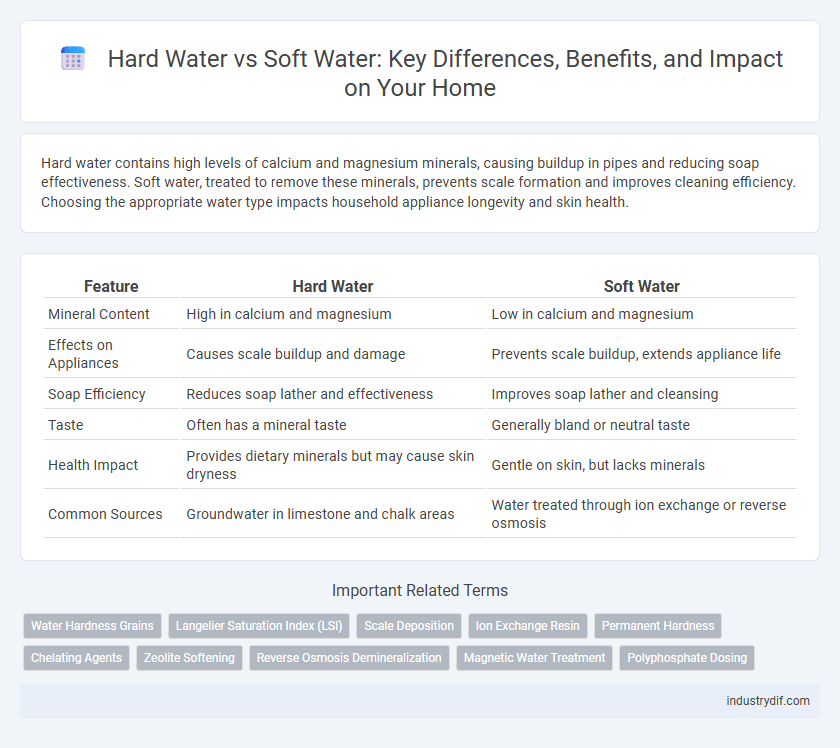 Hard Water vs Soft Water: Key Differences, Benefits, and Impact on Your Home

Hard water contains high levels of calcium and magnesium minerals, causing buildup in pipes and reducing soap effectiveness. Soft water, treated to remove these minerals, prevents scale formation and improves cleaning efficiency. Choosing the appropriate water type impacts household appliance longevity and skin health.

| Feature | Hard Water | Soft Water |
|---|---|---|
| Mineral Content | High in calcium and magnesium | Low in calcium and magnesium |
| Effects on Appliances | Causes scale buildup and damage | Prevents scale buildup, extends appliance life |
| Soap Efficiency | Reduces soap lather and effectiveness | Improves soap lather and cleansing |
| Taste | Often has a mineral taste | Generally bland or neutral taste |
| Health Impact | Provides dietary minerals but may cause skin dryness | Gentle on skin, but lacks minerals |
| Common Sources | Groundwater in limestone and chalk areas | Water treated through ion exchange or reverse osmosis |

Important Related Terms

Water Hardness Grains
Langelier Saturation Index (LSI)
Scale Deposition
Ion Exchange Resin
Permanent Hardness
Chelating Agents
Zeolite Softening
Reverse Osmosis Demineralization
Magnetic Water Treatment
Polyphosphate Dosing

industrydif.com