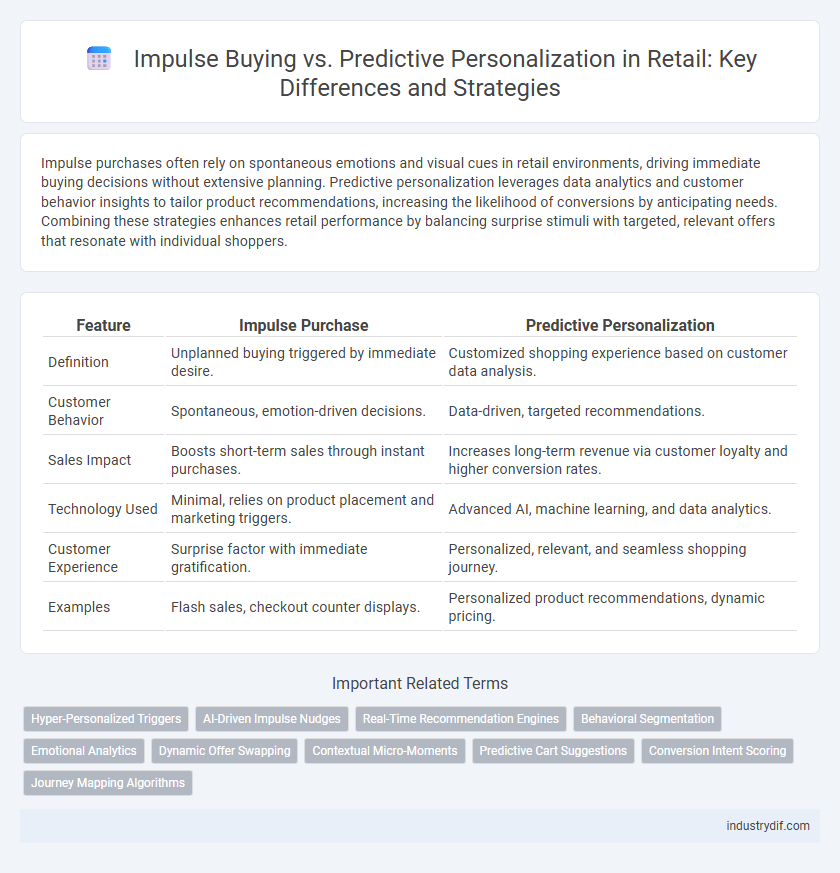 Impulse Buying vs. Predictive Personalization in Retail: Key Differences and Strategies

Impulse purchases often rely on spontaneous emotions and visual cues in retail environments, driving immediate buying decisions without extensive planning. Predictive personalization leverages data analytics and customer behavior insights to tailor product recommendations, increasing the likelihood of conversions by anticipating needs. Combining these strategies enhances retail performance by balancing surprise stimuli with targeted, relevant offers that resonate with individual shoppers.

| Feature | Impulse Purchase | Predictive Personalization |
|---|---|---|
| Definition | Unplanned buying triggered by immediate desire. | Customized shopping experience based on customer data analysis. |
| Customer Behavior | Spontaneous, emotion-driven decisions. | Data-driven, targeted recommendations. |
| Sales Impact | Boosts short-term sales through instant purchases. | Increases long-term revenue via customer loyalty and higher conversion rates. |
| Technology Used | Minimal, relies on product placement and marketing triggers. | Advanced AI, machine learning, and data analytics. |
| Customer Experience | Surprise factor with immediate gratification. | Personalized, relevant, and seamless shopping journey. |
| Examples | Flash sales, checkout counter displays. | Personalized product recommendations, dynamic pricing. |

Important Related Terms

Hyper-Personalized Triggers
AI-Driven Impulse Nudges
Real-Time Recommendation Engines
Behavioral Segmentation
Emotional Analytics
Dynamic Offer Swapping
Contextual Micro-Moments
Predictive Cart Suggestions
Conversion Intent Scoring
Journey Mapping Algorithms

industrydif.com