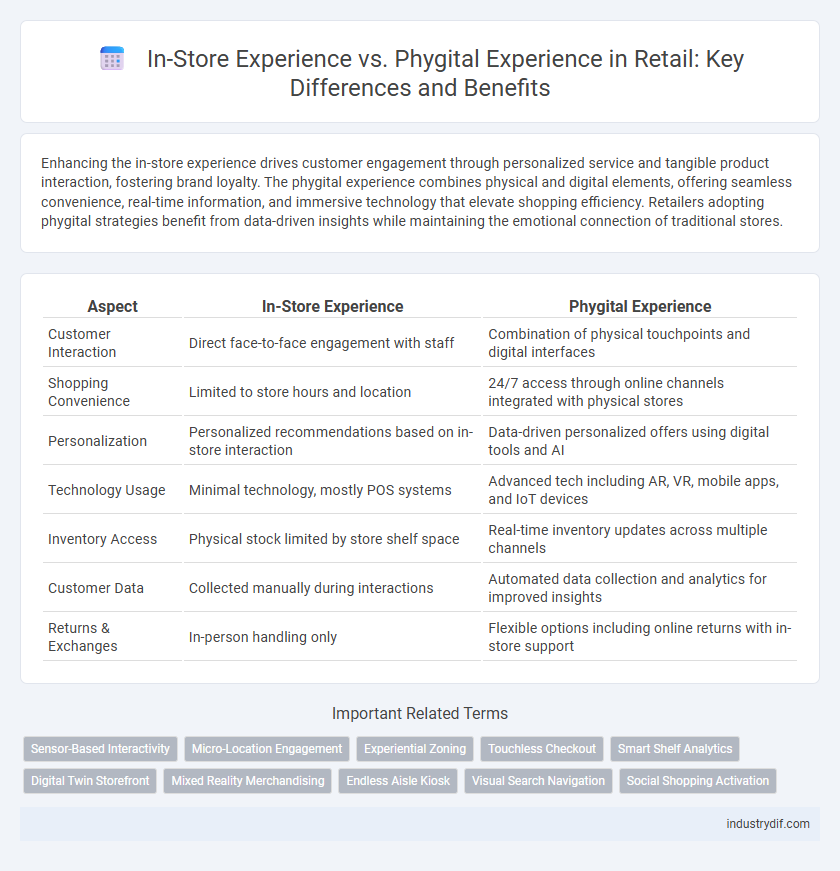 In-Store Experience vs. Phygital Experience in Retail: Key Differences and Benefits

Enhancing the in-store experience drives customer engagement through personalized service and tangible product interaction, fostering brand loyalty. The phygital experience combines physical and digital elements, offering seamless convenience, real-time information, and immersive technology that elevate shopping efficiency. Retailers adopting phygital strategies benefit from data-driven insights while maintaining the emotional connection of traditional stores.

| Aspect | In-Store Experience | Phygital Experience |
|---|---|---|
| Customer Interaction | Direct face-to-face engagement with staff | Combination of physical touchpoints and digital interfaces |
| Shopping Convenience | Limited to store hours and location | 24/7 access through online channels integrated with physical stores |
| Personalization | Personalized recommendations based on in-store interaction | Data-driven personalized offers using digital tools and AI |
| Technology Usage | Minimal technology, mostly POS systems | Advanced tech including AR, VR, mobile apps, and IoT devices |
| Inventory Access | Physical stock limited by store shelf space | Real-time inventory updates across multiple channels |
| Customer Data | Collected manually during interactions | Automated data collection and analytics for improved insights |
| Returns & Exchanges | In-person handling only | Flexible options including online returns with in-store support |

Important Related Terms

Sensor-Based Interactivity
Micro-Location Engagement
Experiential Zoning
Touchless Checkout
Smart Shelf Analytics
Digital Twin Storefront
Mixed Reality Merchandising
Endless Aisle Kiosk
Visual Search Navigation
Social Shopping Activation

industrydif.com