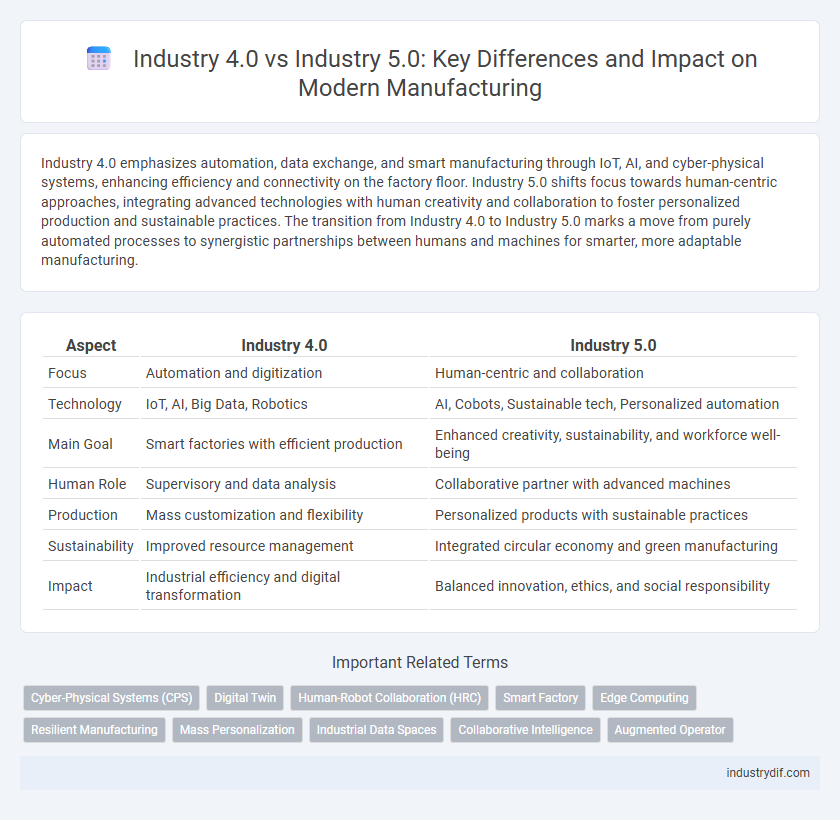 Industry 4.0 vs Industry 5.0: Key Differences and Impact on Modern Manufacturing

Industry 4.0 emphasizes automation, data exchange, and smart manufacturing through IoT, AI, and cyber-physical systems, enhancing efficiency and connectivity on the factory floor. Industry 5.0 shifts focus towards human-centric approaches, integrating advanced technologies with human creativity and collaboration to foster personalized production and sustainable practices. The transition from Industry 4.0 to Industry 5.0 marks a move from purely automated processes to synergistic partnerships between humans and machines for smarter, more adaptable manufacturing.

| Aspect | Industry 4.0 | Industry 5.0 |
|---|---|---|
| Focus | Automation and digitization | Human-centric and collaboration |
| Technology | IoT, AI, Big Data, Robotics | AI, Cobots, Sustainable tech, Personalized automation |
| Main Goal | Smart factories with efficient production | Enhanced creativity, sustainability, and workforce well-being |
| Human Role | Supervisory and data analysis | Collaborative partner with advanced machines |
| Production | Mass customization and flexibility | Personalized products with sustainable practices |
| Sustainability | Improved resource management | Integrated circular economy and green manufacturing |
| Impact | Industrial efficiency and digital transformation | Balanced innovation, ethics, and social responsibility |

Important Related Terms

Cyber-Physical Systems (CPS) Digital Twin Human-Robot Collaboration (HRC) Smart Factory Edge Computing Resilient Manufacturing Mass Personalization Industrial Data Spaces Collaborative Intelligence Augmented Operator

industrydif.com