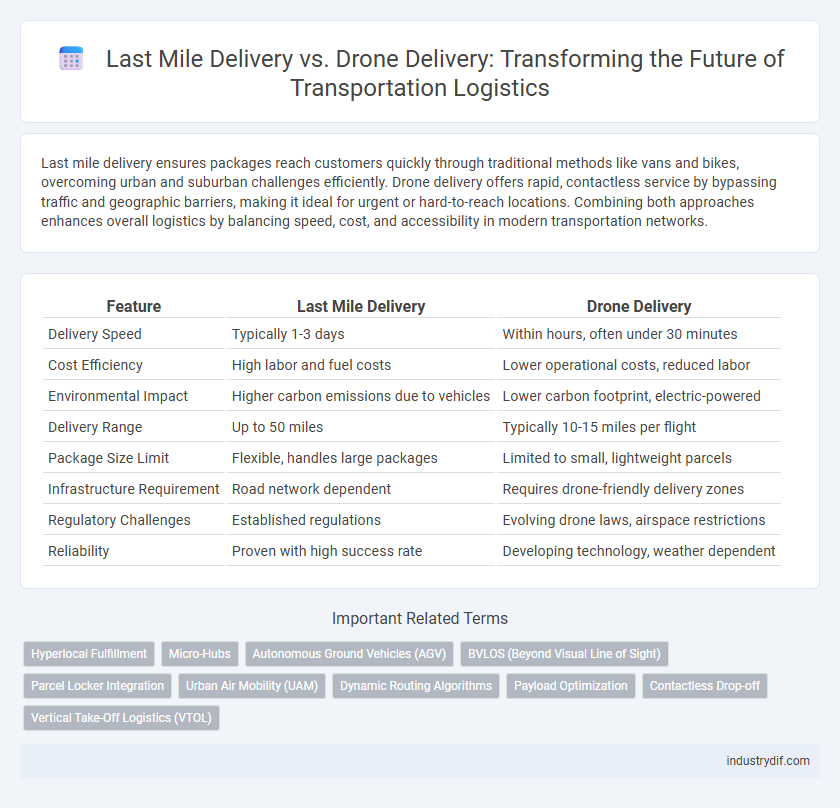 Last Mile Delivery vs. Drone Delivery: Transforming the Future of Transportation Logistics

Last mile delivery ensures packages reach customers quickly through traditional methods like vans and bikes, overcoming urban and suburban challenges efficiently. Drone delivery offers rapid, contactless service by bypassing traffic and geographic barriers, making it ideal for urgent or hard-to-reach locations. Combining both approaches enhances overall logistics by balancing speed, cost, and accessibility in modern transportation networks.

| Feature | Last Mile Delivery | Drone Delivery |
|---|---|---|
| Delivery Speed | Typically 1-3 days | Within hours, often under 30 minutes |
| Cost Efficiency | High labor and fuel costs | Lower operational costs, reduced labor |
| Environmental Impact | Higher carbon emissions due to vehicles | Lower carbon footprint, electric-powered |
| Delivery Range | Up to 50 miles | Typically 10-15 miles per flight |
| Package Size Limit | Flexible, handles large packages | Limited to small, lightweight parcels |
| Infrastructure Requirement | Road network dependent | Requires drone-friendly delivery zones |
| Regulatory Challenges | Established regulations | Evolving drone laws, airspace restrictions |
| Reliability | Proven with high success rate | Developing technology, weather dependent |

Important Related Terms

Hyperlocal Fulfillment
Micro-Hubs
Autonomous Ground Vehicles (AGV)
BVLOS (Beyond Visual Line of Sight)
Parcel Locker Integration
Urban Air Mobility (UAM)
Dynamic Routing Algorithms
Payload Optimization
Contactless Drop-off
Vertical Take-Off Logistics (VTOL)

industrydif.com