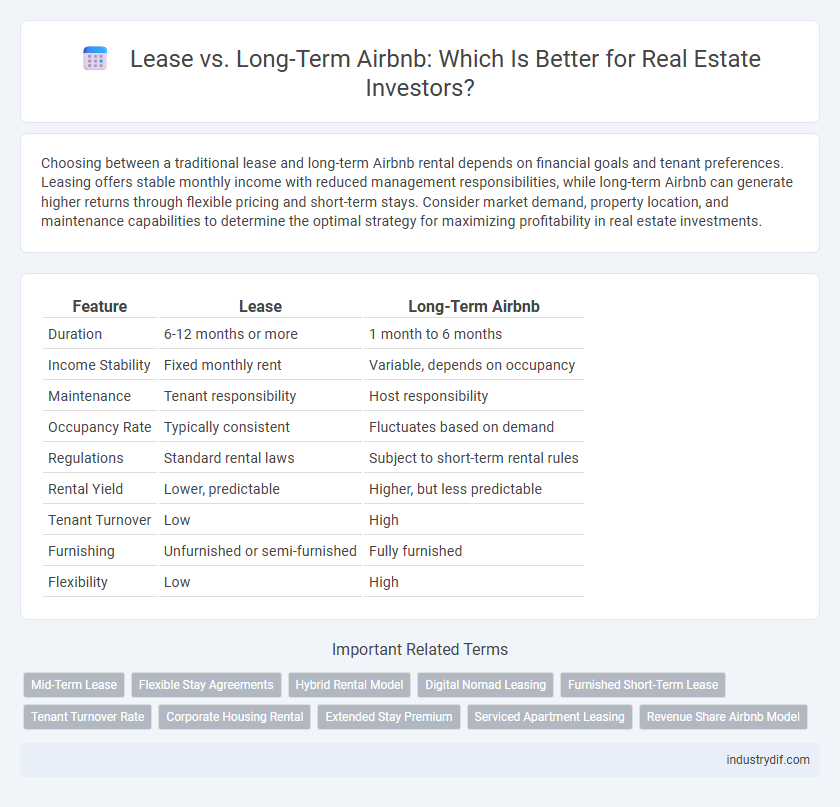 Lease vs. Long-Term Airbnb: Which Is Better for Real Estate Investors?

Choosing between a traditional lease and long-term Airbnb rental depends on financial goals and tenant preferences. Leasing offers stable monthly income with reduced management responsibilities, while long-term Airbnb can generate higher returns through flexible pricing and short-term stays. Consider market demand, property location, and maintenance capabilities to determine the optimal strategy for maximizing profitability in real estate investments.

| Feature | Lease | Long-Term Airbnb |
|---|---|---|
| Duration | 6-12 months or more | 1 month to 6 months |
| Income Stability | Fixed monthly rent | Variable, depends on occupancy |
| Maintenance | Tenant responsibility | Host responsibility |
| Occupancy Rate | Typically consistent | Fluctuates based on demand |
| Regulations | Standard rental laws | Subject to short-term rental rules |
| Rental Yield | Lower, predictable | Higher, but less predictable |
| Tenant Turnover | Low | High |
| Furnishing | Unfurnished or semi-furnished | Fully furnished |
| Flexibility | Low | High |

Important Related Terms

Mid-Term Lease
Flexible Stay Agreements
Hybrid Rental Model
Digital Nomad Leasing
Furnished Short-Term Lease
Tenant Turnover Rate
Corporate Housing Rental
Extended Stay Premium
Serviced Apartment Leasing
Revenue Share Airbnb Model

industrydif.com