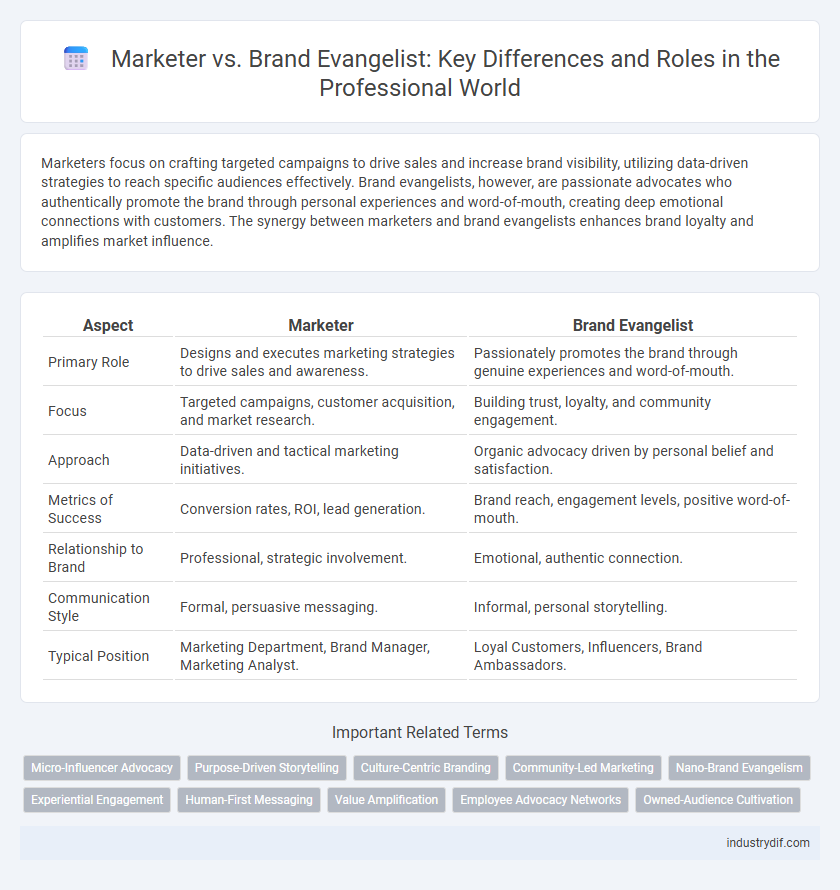 Marketer vs. Brand Evangelist: Key Differences and Roles in the Professional World

Marketers focus on crafting targeted campaigns to drive sales and increase brand visibility, utilizing data-driven strategies to reach specific audiences effectively. Brand evangelists, however, are passionate advocates who authentically promote the brand through personal experiences and word-of-mouth, creating deep emotional connections with customers. The synergy between marketers and brand evangelists enhances brand loyalty and amplifies market influence.

| Aspect | Marketer | Brand Evangelist |
|---|---|---|
| Primary Role | Designs and executes marketing strategies to drive sales and awareness. | Passionately promotes the brand through genuine experiences and word-of-mouth. |
| Focus | Targeted campaigns, customer acquisition, and market research. | Building trust, loyalty, and community engagement. |
| Approach | Data-driven and tactical marketing initiatives. | Organic advocacy driven by personal belief and satisfaction. |
| Metrics of Success | Conversion rates, ROI, lead generation. | Brand reach, engagement levels, positive word-of-mouth. |
| Relationship to Brand | Professional, strategic involvement. | Emotional, authentic connection. |
| Communication Style | Formal, persuasive messaging. | Informal, personal storytelling. |
| Typical Position | Marketing Department, Brand Manager, Marketing Analyst. | Loyal Customers, Influencers, Brand Ambassadors. |

Important Related Terms

Micro-Influencer Advocacy
Purpose-Driven Storytelling
Culture-Centric Branding
Community-Led Marketing
Nano-Brand Evangelism
Experiential Engagement
Human-First Messaging
Value Amplification
Employee Advocacy Networks
Owned-Audience Cultivation

industrydif.com