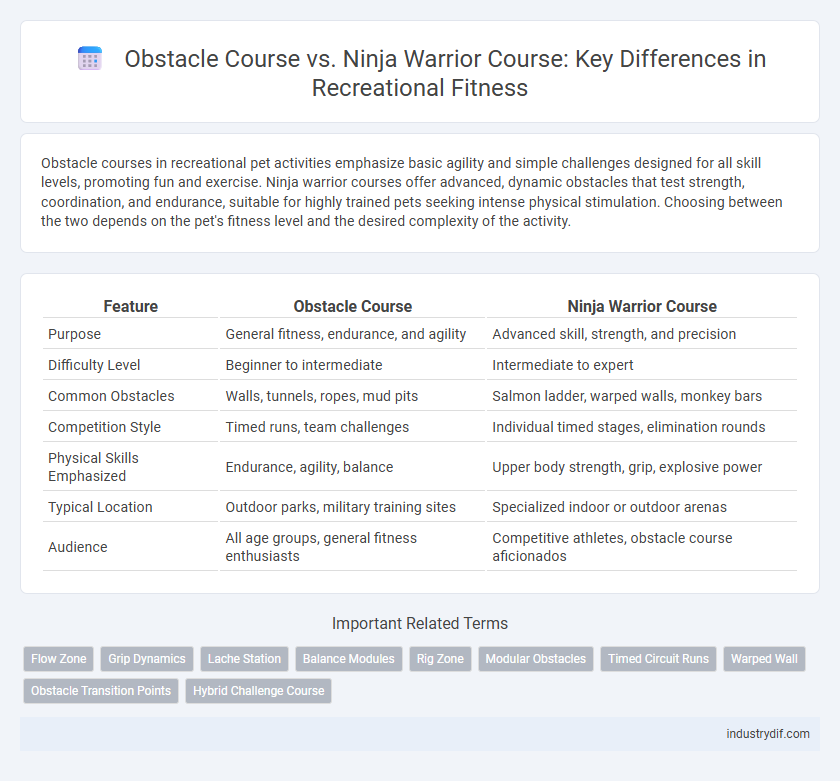 Obstacle Course vs. Ninja Warrior Course: Key Differences in Recreational Fitness

Obstacle courses in recreational pet activities emphasize basic agility and simple challenges designed for all skill levels, promoting fun and exercise. Ninja warrior courses offer advanced, dynamic obstacles that test strength, coordination, and endurance, suitable for highly trained pets seeking intense physical stimulation. Choosing between the two depends on the pet's fitness level and the desired complexity of the activity.

| Feature | Obstacle Course | Ninja Warrior Course |
|---|---|---|
| Purpose | General fitness, endurance, and agility | Advanced skill, strength, and precision |
| Difficulty Level | Beginner to intermediate | Intermediate to expert |
| Common Obstacles | Walls, tunnels, ropes, mud pits | Salmon ladder, warped walls, monkey bars |
| Competition Style | Timed runs, team challenges | Individual timed stages, elimination rounds |
| Physical Skills Emphasized | Endurance, agility, balance | Upper body strength, grip, explosive power |
| Typical Location | Outdoor parks, military training sites | Specialized indoor or outdoor arenas |
| Audience | All age groups, general fitness enthusiasts | Competitive athletes, obstacle course aficionados |

Important Related Terms

Flow Zone
Grip Dynamics
Lache Station
Balance Modules
Rig Zone
Modular Obstacles
Timed Circuit Runs
Warped Wall
Obstacle Transition Points
Hybrid Challenge Course

industrydif.com