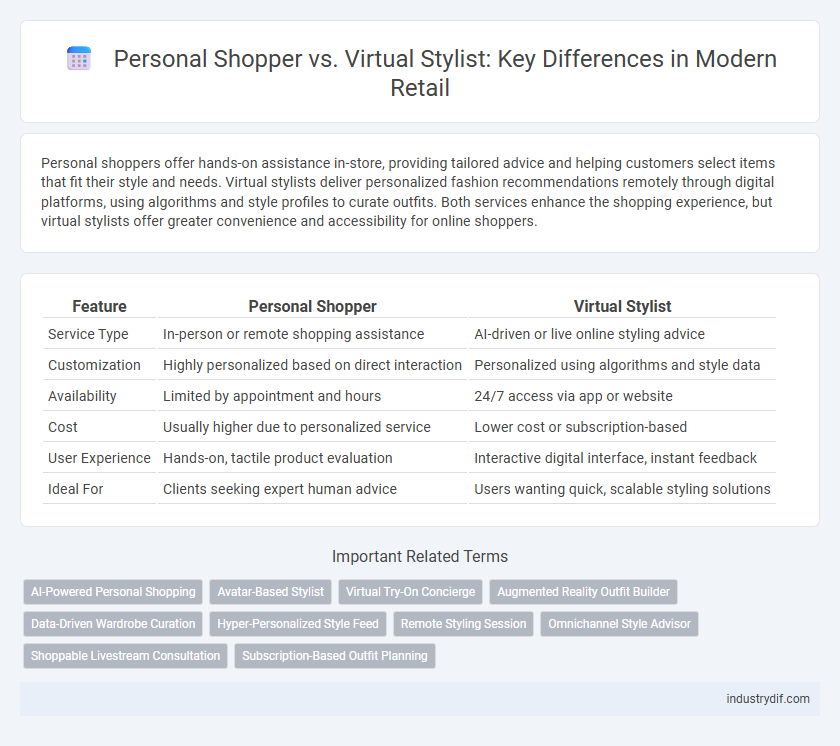 Personal Shopper vs. Virtual Stylist: Key Differences in Modern Retail

Personal shoppers offer hands-on assistance in-store, providing tailored advice and helping customers select items that fit their style and needs. Virtual stylists deliver personalized fashion recommendations remotely through digital platforms, using algorithms and style profiles to curate outfits. Both services enhance the shopping experience, but virtual stylists offer greater convenience and accessibility for online shoppers.

| Feature | Personal Shopper | Virtual Stylist |
|---|---|---|
| Service Type | In-person or remote shopping assistance | AI-driven or live online styling advice |
| Customization | Highly personalized based on direct interaction | Personalized using algorithms and style data |
| Availability | Limited by appointment and hours | 24/7 access via app or website |
| Cost | Usually higher due to personalized service | Lower cost or subscription-based |
| User Experience | Hands-on, tactile product evaluation | Interactive digital interface, instant feedback |
| Ideal For | Clients seeking expert human advice | Users wanting quick, scalable styling solutions |

Important Related Terms

AI-Powered Personal Shopping
Avatar-Based Stylist
Virtual Try-On Concierge
Augmented Reality Outfit Builder
Data-Driven Wardrobe Curation
Hyper-Personalized Style Feed
Remote Styling Session
Omnichannel Style Advisor
Shoppable Livestream Consultation
Subscription-Based Outfit Planning

industrydif.com