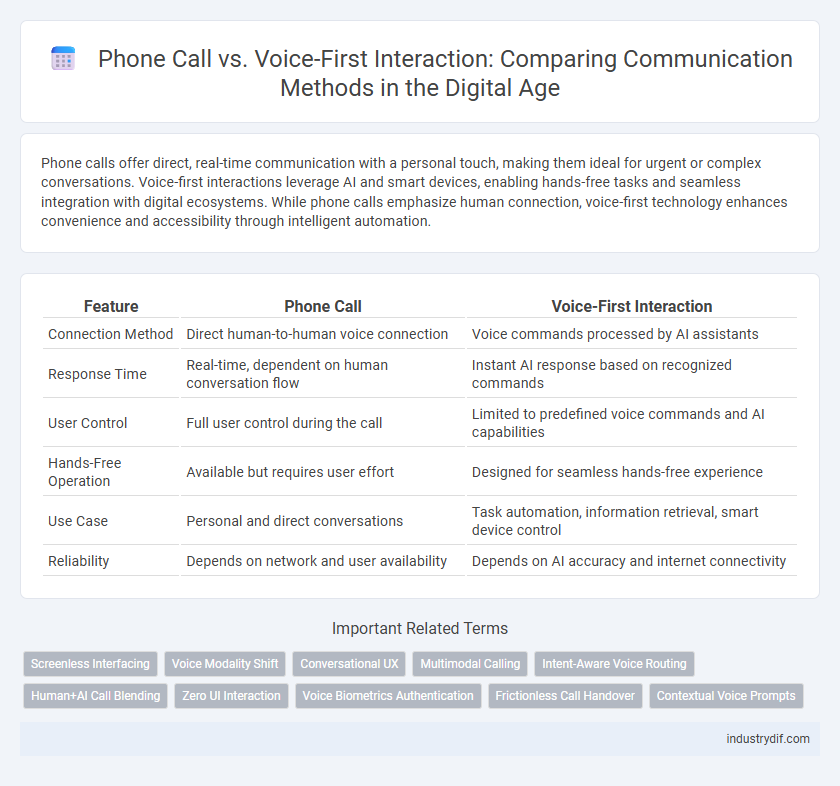 Phone Call vs. Voice-First Interaction: Comparing Communication Methods in the Digital Age

Phone calls offer direct, real-time communication with a personal touch, making them ideal for urgent or complex conversations. Voice-first interactions leverage AI and smart devices, enabling hands-free tasks and seamless integration with digital ecosystems. While phone calls emphasize human connection, voice-first technology enhances convenience and accessibility through intelligent automation.

| Feature | Phone Call | Voice-First Interaction |
|---|---|---|
| Connection Method | Direct human-to-human voice connection | Voice commands processed by AI assistants |
| Response Time | Real-time, dependent on human conversation flow | Instant AI response based on recognized commands |
| User Control | Full user control during the call | Limited to predefined voice commands and AI capabilities |
| Hands-Free Operation | Available but requires user effort | Designed for seamless hands-free experience |
| Use Case | Personal and direct conversations | Task automation, information retrieval, smart device control |
| Reliability | Depends on network and user availability | Depends on AI accuracy and internet connectivity |

Important Related Terms

Screenless Interfacing
Voice Modality Shift
Conversational UX
Multimodal Calling
Intent-Aware Voice Routing
Human+AI Call Blending
Zero UI Interaction
Voice Biometrics Authentication
Frictionless Call Handover
Contextual Voice Prompts

industrydif.com