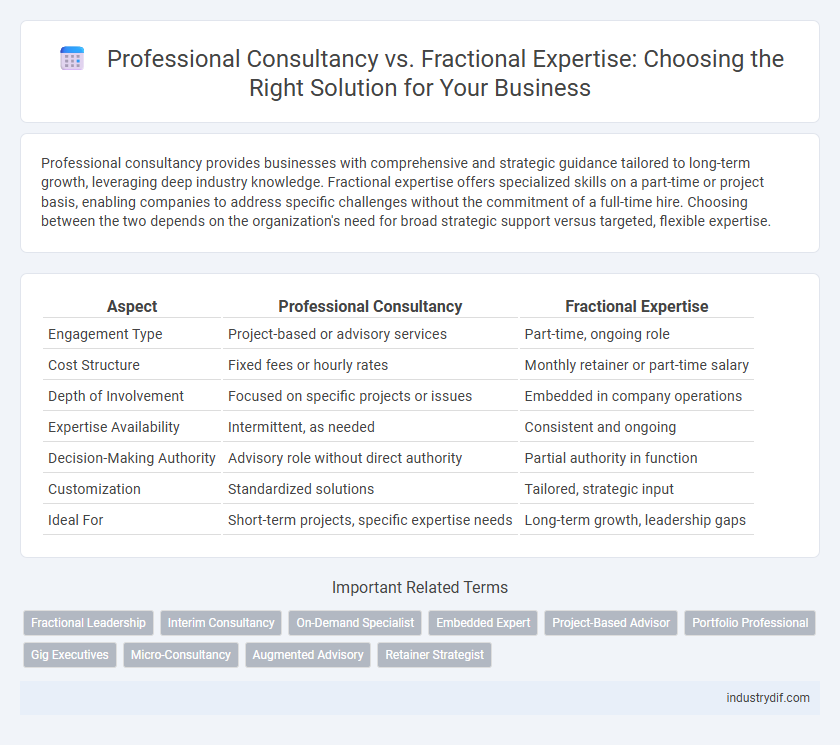 Professional Consultancy vs. Fractional Expertise: Choosing the Right Solution for Your Business

Professional consultancy provides businesses with comprehensive and strategic guidance tailored to long-term growth, leveraging deep industry knowledge. Fractional expertise offers specialized skills on a part-time or project basis, enabling companies to address specific challenges without the commitment of a full-time hire. Choosing between the two depends on the organization's need for broad strategic support versus targeted, flexible expertise.

| Aspect | Professional Consultancy | Fractional Expertise |
|---|---|---|
| Engagement Type | Project-based or advisory services | Part-time, ongoing role |
| Cost Structure | Fixed fees or hourly rates | Monthly retainer or part-time salary |
| Depth of Involvement | Focused on specific projects or issues | Embedded in company operations |
| Expertise Availability | Intermittent, as needed | Consistent and ongoing |
| Decision-Making Authority | Advisory role without direct authority | Partial authority in function |
| Customization | Standardized solutions | Tailored, strategic input |
| Ideal For | Short-term projects, specific expertise needs | Long-term growth, leadership gaps |

Important Related Terms

Fractional Leadership
Interim Consultancy
On-Demand Specialist
Embedded Expert
Project-Based Advisor
Portfolio Professional
Gig Executives
Micro-Consultancy
Augmented Advisory
Retainer Strategist

industrydif.com