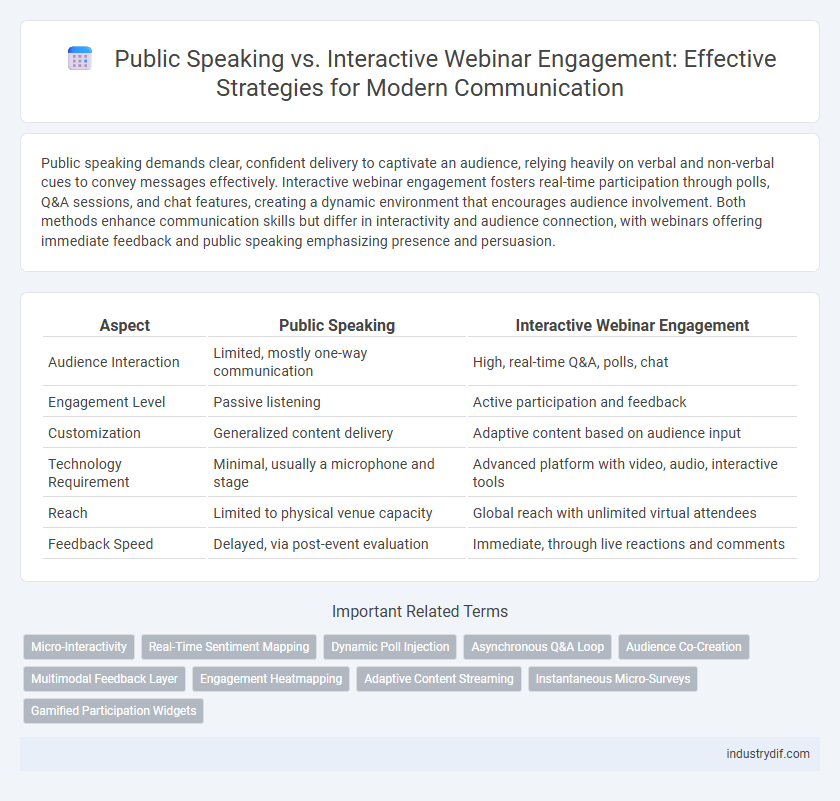 Public Speaking vs. Interactive Webinar Engagement: Effective Strategies for Modern Communication

Public speaking demands clear, confident delivery to captivate an audience, relying heavily on verbal and non-verbal cues to convey messages effectively. Interactive webinar engagement fosters real-time participation through polls, Q&A sessions, and chat features, creating a dynamic environment that encourages audience involvement. Both methods enhance communication skills but differ in interactivity and audience connection, with webinars offering immediate feedback and public speaking emphasizing presence and persuasion.

| Aspect | Public Speaking | Interactive Webinar Engagement |
|---|---|---|
| Audience Interaction | Limited, mostly one-way communication | High, real-time Q&A, polls, chat |
| Engagement Level | Passive listening | Active participation and feedback |
| Customization | Generalized content delivery | Adaptive content based on audience input |
| Technology Requirement | Minimal, usually a microphone and stage | Advanced platform with video, audio, interactive tools |
| Reach | Limited to physical venue capacity | Global reach with unlimited virtual attendees |
| Feedback Speed | Delayed, via post-event evaluation | Immediate, through live reactions and comments |

Important Related Terms

Micro-Interactivity
Real-Time Sentiment Mapping
Dynamic Poll Injection
Asynchronous Q&A Loop
Audience Co-Creation
Multimodal Feedback Layer
Engagement Heatmapping
Adaptive Content Streaming
Instantaneous Micro-Surveys
Gamified Participation Widgets

industrydif.com