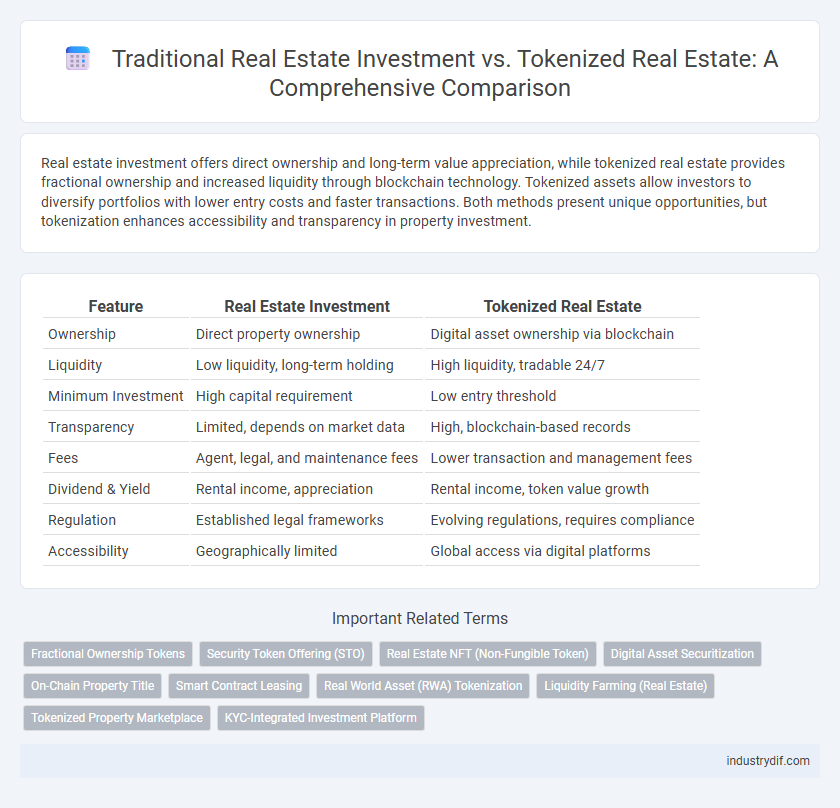 Traditional Real Estate Investment vs. Tokenized Real Estate: A Comprehensive Comparison

Real estate investment offers direct ownership and long-term value appreciation, while tokenized real estate provides fractional ownership and increased liquidity through blockchain technology. Tokenized assets allow investors to diversify portfolios with lower entry costs and faster transactions. Both methods present unique opportunities, but tokenization enhances accessibility and transparency in property investment.

| Feature | Real Estate Investment | Tokenized Real Estate |
|---|---|---|
| Ownership | Direct property ownership | Digital asset ownership via blockchain |
| Liquidity | Low liquidity, long-term holding | High liquidity, tradable 24/7 |
| Minimum Investment | High capital requirement | Low entry threshold |
| Transparency | Limited, depends on market data | High, blockchain-based records |
| Fees | Agent, legal, and maintenance fees | Lower transaction and management fees |
| Dividend & Yield | Rental income, appreciation | Rental income, token value growth |
| Regulation | Established legal frameworks | Evolving regulations, requires compliance |
| Accessibility | Geographically limited | Global access via digital platforms |

Important Related Terms

Fractional Ownership Tokens
Security Token Offering (STO)
Real Estate NFT (Non-Fungible Token)
Digital Asset Securitization
On-Chain Property Title
Smart Contract Leasing
Real World Asset (RWA) Tokenization
Liquidity Farming (Real Estate)
Tokenized Property Marketplace
KYC-Integrated Investment Platform

industrydif.com