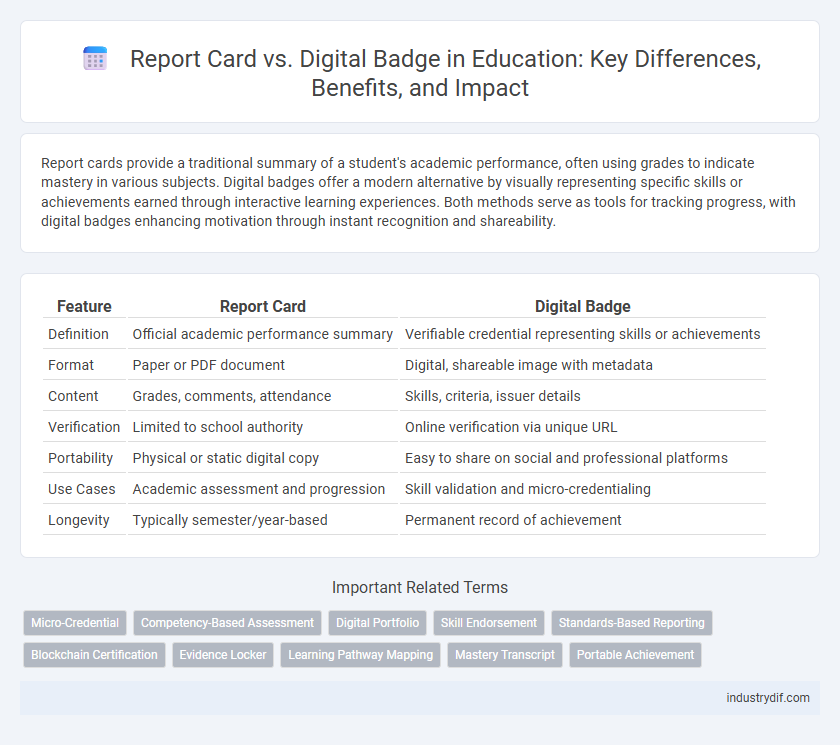 Report Card vs. Digital Badge in Education: Key Differences, Benefits, and Impact

Report cards provide a traditional summary of a student's academic performance, often using grades to indicate mastery in various subjects. Digital badges offer a modern alternative by visually representing specific skills or achievements earned through interactive learning experiences. Both methods serve as tools for tracking progress, with digital badges enhancing motivation through instant recognition and shareability.

| Feature | Report Card | Digital Badge |
|---|---|---|
| Definition | Official academic performance summary | Verifiable credential representing skills or achievements |
| Format | Paper or PDF document | Digital, shareable image with metadata |
| Content | Grades, comments, attendance | Skills, criteria, issuer details |
| Verification | Limited to school authority | Online verification via unique URL |
| Portability | Physical or static digital copy | Easy to share on social and professional platforms |
| Use Cases | Academic assessment and progression | Skill validation and micro-credentialing |
| Longevity | Typically semester/year-based | Permanent record of achievement |

Important Related Terms

Micro-Credential
Competency-Based Assessment
Digital Portfolio
Skill Endorsement
Standards-Based Reporting
Blockchain Certification
Evidence Locker
Learning Pathway Mapping
Mastery Transcript
Portable Achievement

industrydif.com