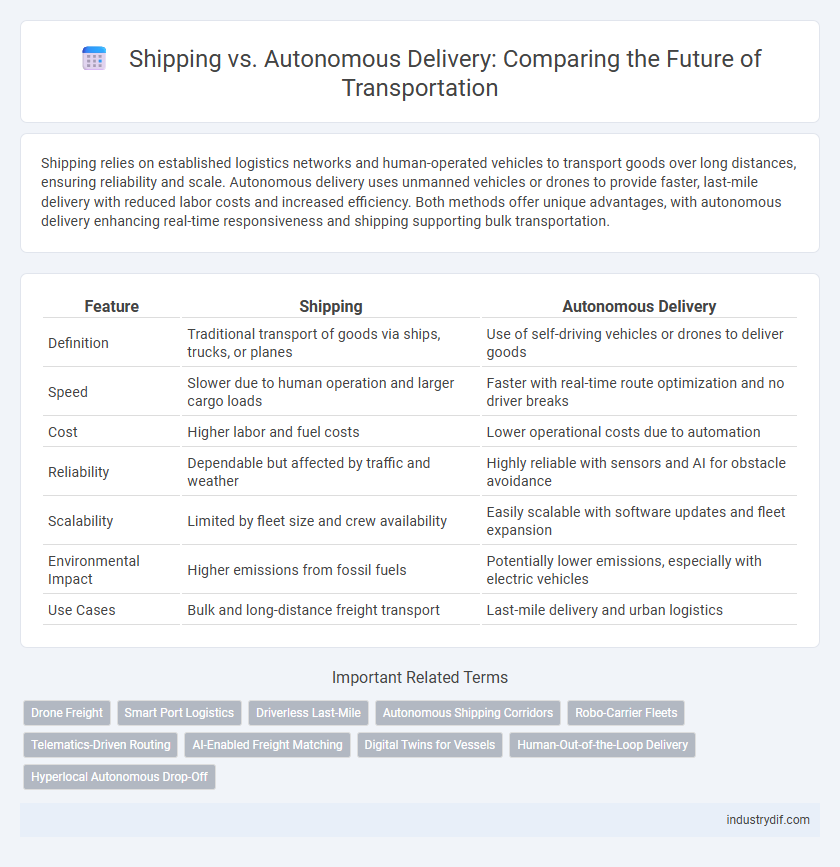 Shipping vs. Autonomous Delivery: Comparing the Future of Transportation

Shipping relies on established logistics networks and human-operated vehicles to transport goods over long distances, ensuring reliability and scale. Autonomous delivery uses unmanned vehicles or drones to provide faster, last-mile delivery with reduced labor costs and increased efficiency. Both methods offer unique advantages, with autonomous delivery enhancing real-time responsiveness and shipping supporting bulk transportation.

| Feature | Shipping | Autonomous Delivery |
|---|---|---|
| Definition | Traditional transport of goods via ships, trucks, or planes | Use of self-driving vehicles or drones to deliver goods |
| Speed | Slower due to human operation and larger cargo loads | Faster with real-time route optimization and no driver breaks |
| Cost | Higher labor and fuel costs | Lower operational costs due to automation |
| Reliability | Dependable but affected by traffic and weather | Highly reliable with sensors and AI for obstacle avoidance |
| Scalability | Limited by fleet size and crew availability | Easily scalable with software updates and fleet expansion |
| Environmental Impact | Higher emissions from fossil fuels | Potentially lower emissions, especially with electric vehicles |
| Use Cases | Bulk and long-distance freight transport | Last-mile delivery and urban logistics |

Important Related Terms

Drone Freight
Smart Port Logistics
Driverless Last-Mile
Autonomous Shipping Corridors
Robo-Carrier Fleets
Telematics-Driven Routing
AI-Enabled Freight Matching
Digital Twins for Vessels
Human-Out-of-the-Loop Delivery
Hyperlocal Autonomous Drop-Off

industrydif.com