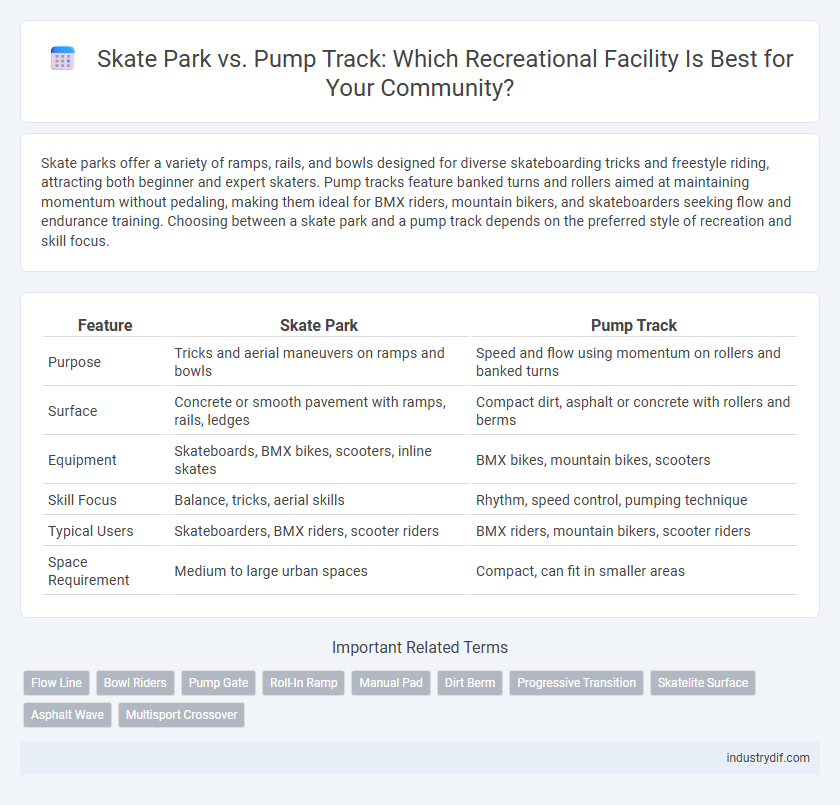 Skate Park vs. Pump Track: Which Recreational Facility Is Best for Your Community?

Skate parks offer a variety of ramps, rails, and bowls designed for diverse skateboarding tricks and freestyle riding, attracting both beginner and expert skaters. Pump tracks feature banked turns and rollers aimed at maintaining momentum without pedaling, making them ideal for BMX riders, mountain bikers, and skateboarders seeking flow and endurance training. Choosing between a skate park and a pump track depends on the preferred style of recreation and skill focus.

| Feature | Skate Park | Pump Track |
|---|---|---|
| Purpose | Tricks and aerial maneuvers on ramps and bowls | Speed and flow using momentum on rollers and banked turns |
| Surface | Concrete or smooth pavement with ramps, rails, ledges | Compact dirt, asphalt or concrete with rollers and berms |
| Equipment | Skateboards, BMX bikes, scooters, inline skates | BMX bikes, mountain bikes, scooters |
| Skill Focus | Balance, tricks, aerial skills | Rhythm, speed control, pumping technique |
| Typical Users | Skateboarders, BMX riders, scooter riders | BMX riders, mountain bikers, scooter riders |
| Space Requirement | Medium to large urban spaces | Compact, can fit in smaller areas |

Important Related Terms

Flow Line
Bowl Riders
Pump Gate
Roll-In Ramp
Manual Pad
Dirt Berm
Progressive Transition
Skatelite Surface
Asphalt Wave
Multisport Crossover

industrydif.com