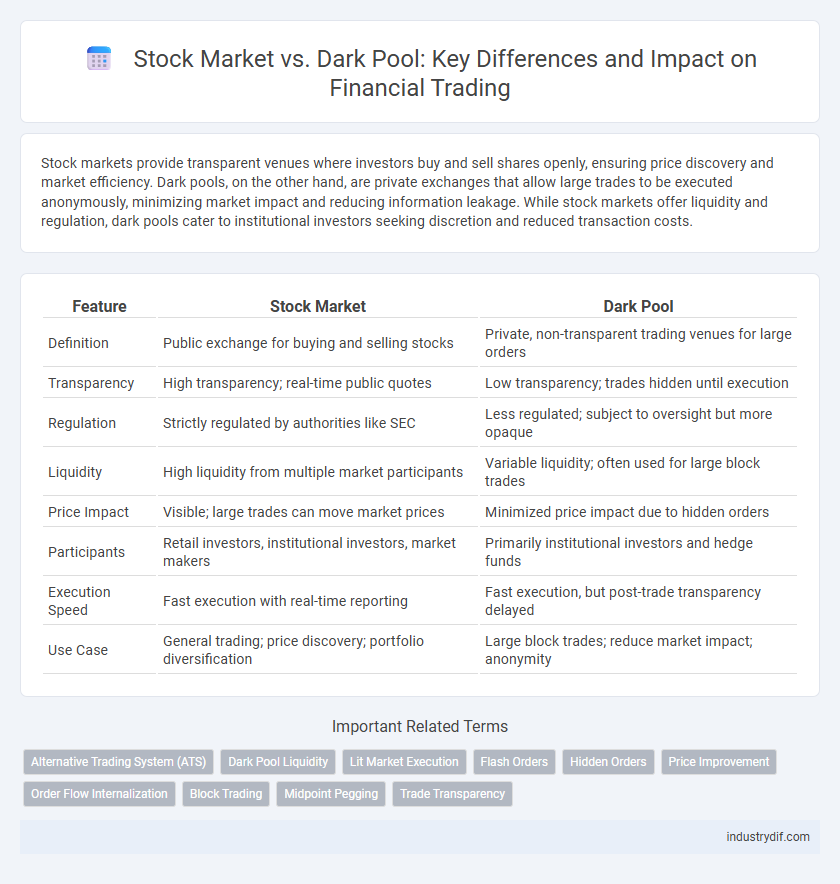 Stock Market vs. Dark Pool: Key Differences and Impact on Financial Trading

Stock markets provide transparent venues where investors buy and sell shares openly, ensuring price discovery and market efficiency. Dark pools, on the other hand, are private exchanges that allow large trades to be executed anonymously, minimizing market impact and reducing information leakage. While stock markets offer liquidity and regulation, dark pools cater to institutional investors seeking discretion and reduced transaction costs.

| Feature | Stock Market | Dark Pool |
|---|---|---|
| Definition | Public exchange for buying and selling stocks | Private, non-transparent trading venues for large orders |
| Transparency | High transparency; real-time public quotes | Low transparency; trades hidden until execution |
| Regulation | Strictly regulated by authorities like SEC | Less regulated; subject to oversight but more opaque |
| Liquidity | High liquidity from multiple market participants | Variable liquidity; often used for large block trades |
| Price Impact | Visible; large trades can move market prices | Minimized price impact due to hidden orders |
| Participants | Retail investors, institutional investors, market makers | Primarily institutional investors and hedge funds |
| Execution Speed | Fast execution with real-time reporting | Fast execution, but post-trade transparency delayed |
| Use Case | General trading; price discovery; portfolio diversification | Large block trades; reduce market impact; anonymity |

Important Related Terms

Alternative Trading System (ATS) Dark Pool Liquidity Lit Market Execution Flash Orders Hidden Orders Price Improvement Order Flow Internalization Block Trading Midpoint Pegging Trade Transparency

industrydif.com