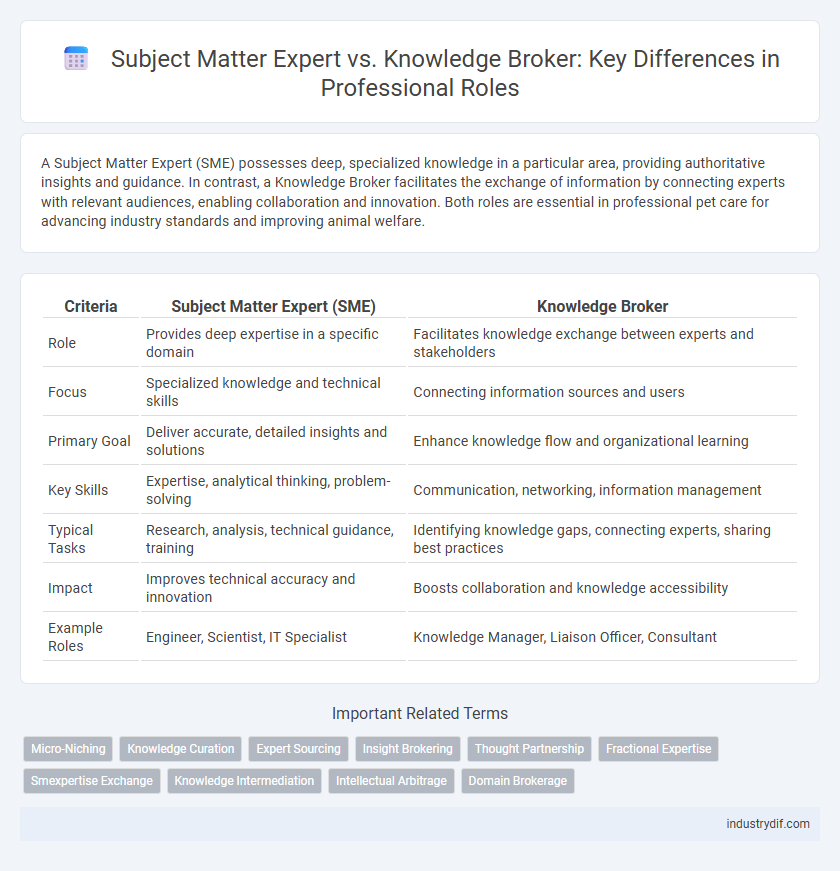 Subject Matter Expert vs. Knowledge Broker: Key Differences in Professional Roles

A Subject Matter Expert (SME) possesses deep, specialized knowledge in a particular area, providing authoritative insights and guidance. In contrast, a Knowledge Broker facilitates the exchange of information by connecting experts with relevant audiences, enabling collaboration and innovation. Both roles are essential in professional pet care for advancing industry standards and improving animal welfare.

| Criteria | Subject Matter Expert (SME) | Knowledge Broker |
|---|---|---|
| Role | Provides deep expertise in a specific domain | Facilitates knowledge exchange between experts and stakeholders |
| Focus | Specialized knowledge and technical skills | Connecting information sources and users |
| Primary Goal | Deliver accurate, detailed insights and solutions | Enhance knowledge flow and organizational learning |
| Key Skills | Expertise, analytical thinking, problem-solving | Communication, networking, information management |
| Typical Tasks | Research, analysis, technical guidance, training | Identifying knowledge gaps, connecting experts, sharing best practices |
| Impact | Improves technical accuracy and innovation | Boosts collaboration and knowledge accessibility |
| Example Roles | Engineer, Scientist, IT Specialist | Knowledge Manager, Liaison Officer, Consultant |

Important Related Terms

Micro-Niching
Knowledge Curation
Expert Sourcing
Insight Brokering
Thought Partnership
Fractional Expertise
Smexpertise Exchange
Knowledge Intermediation
Intellectual Arbitrage
Domain Brokerage

industrydif.com