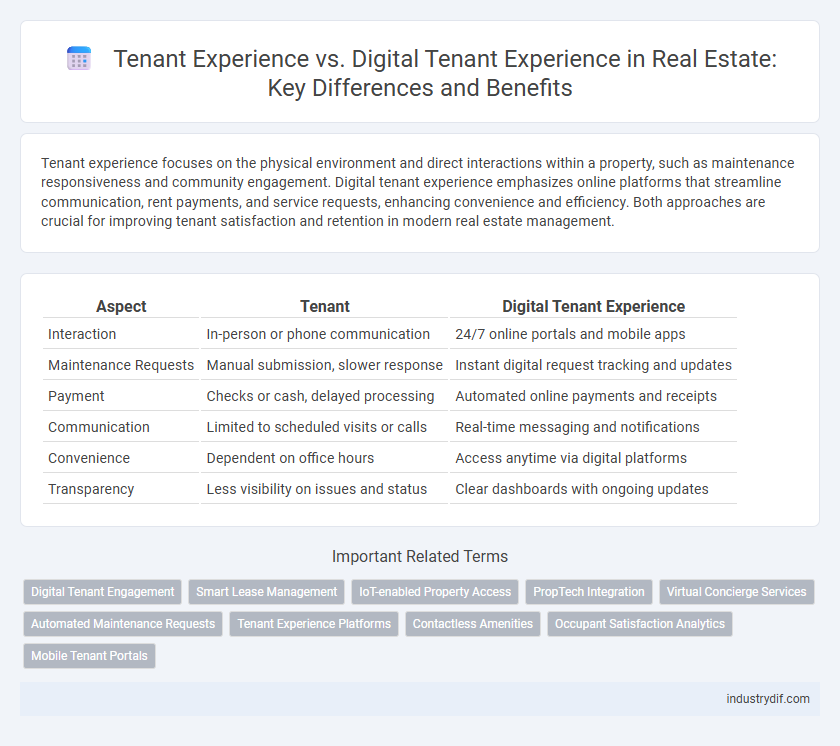 Tenant Experience vs. Digital Tenant Experience in Real Estate: Key Differences and Benefits

Tenant experience focuses on the physical environment and direct interactions within a property, such as maintenance responsiveness and community engagement. Digital tenant experience emphasizes online platforms that streamline communication, rent payments, and service requests, enhancing convenience and efficiency. Both approaches are crucial for improving tenant satisfaction and retention in modern real estate management.

| Aspect | Tenant | Digital Tenant Experience |
|---|---|---|
| Interaction | In-person or phone communication | 24/7 online portals and mobile apps |
| Maintenance Requests | Manual submission, slower response | Instant digital request tracking and updates |
| Payment | Checks or cash, delayed processing | Automated online payments and receipts |
| Communication | Limited to scheduled visits or calls | Real-time messaging and notifications |
| Convenience | Dependent on office hours | Access anytime via digital platforms |
| Transparency | Less visibility on issues and status | Clear dashboards with ongoing updates |

Important Related Terms

Digital Tenant Engagement
Smart Lease Management
IoT-enabled Property Access
PropTech Integration
Virtual Concierge Services
Automated Maintenance Requests
Tenant Experience Platforms
Contactless Amenities
Occupant Satisfaction Analytics
Mobile Tenant Portals

industrydif.com