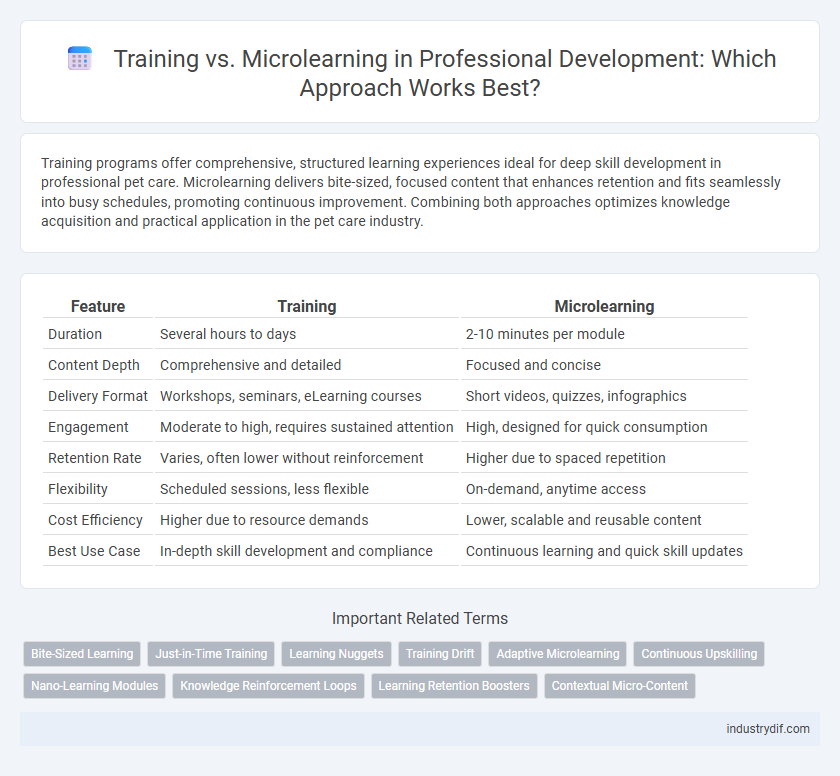 Training vs. Microlearning in Professional Development: Which Approach Works Best?

Training programs offer comprehensive, structured learning experiences ideal for deep skill development in professional pet care. Microlearning delivers bite-sized, focused content that enhances retention and fits seamlessly into busy schedules, promoting continuous improvement. Combining both approaches optimizes knowledge acquisition and practical application in the pet care industry.

| Feature | Training | Microlearning |
|---|---|---|
| Duration | Several hours to days | 2-10 minutes per module |
| Content Depth | Comprehensive and detailed | Focused and concise |
| Delivery Format | Workshops, seminars, eLearning courses | Short videos, quizzes, infographics |
| Engagement | Moderate to high, requires sustained attention | High, designed for quick consumption |
| Retention Rate | Varies, often lower without reinforcement | Higher due to spaced repetition |
| Flexibility | Scheduled sessions, less flexible | On-demand, anytime access |
| Cost Efficiency | Higher due to resource demands | Lower, scalable and reusable content |
| Best Use Case | In-depth skill development and compliance | Continuous learning and quick skill updates |

Important Related Terms

Bite-Sized Learning
Just-in-Time Training
Learning Nuggets
Training Drift
Adaptive Microlearning
Continuous Upskilling
Nano-Learning Modules
Knowledge Reinforcement Loops
Learning Retention Boosters
Contextual Micro-Content

industrydif.com